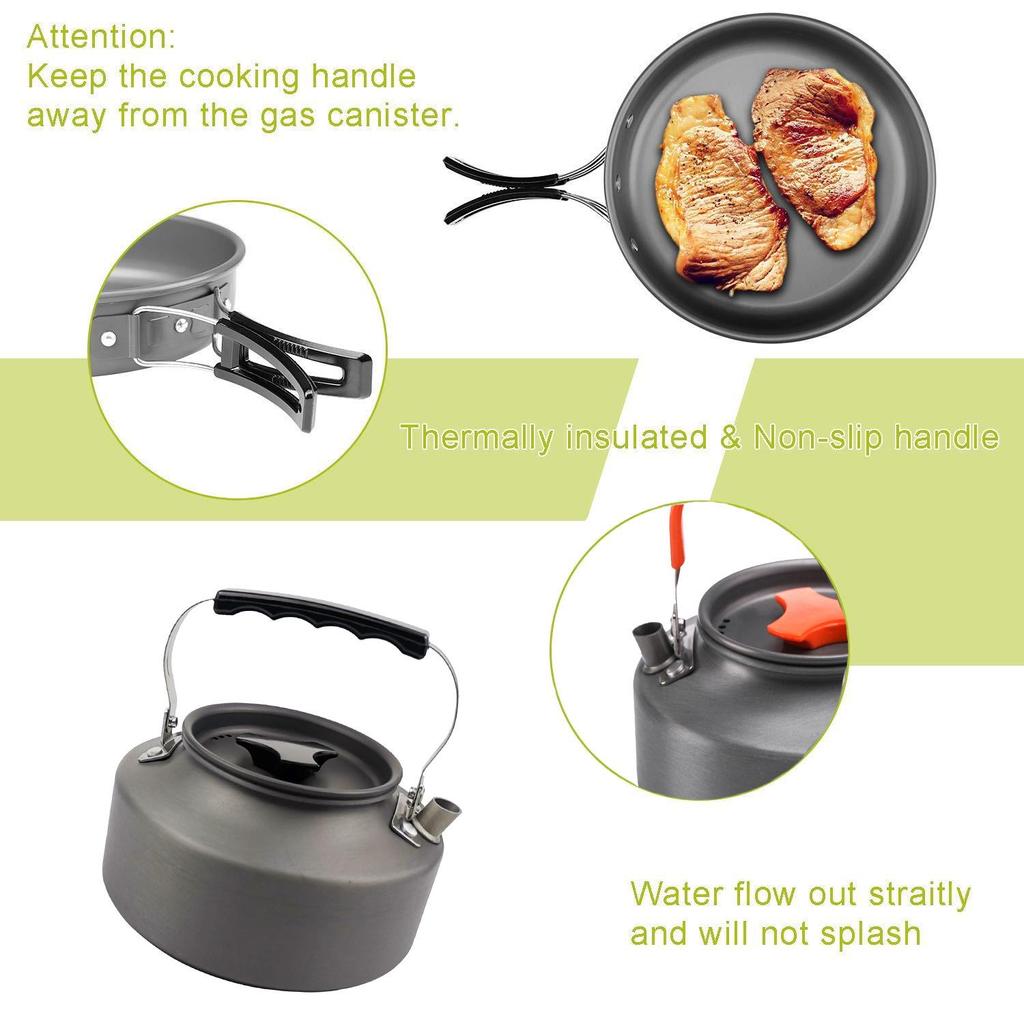 Attention:
Keep the cooking handle away from the gas canister.

Thermally insulated & Non-slip handle

Water flow out straitly and will not splash