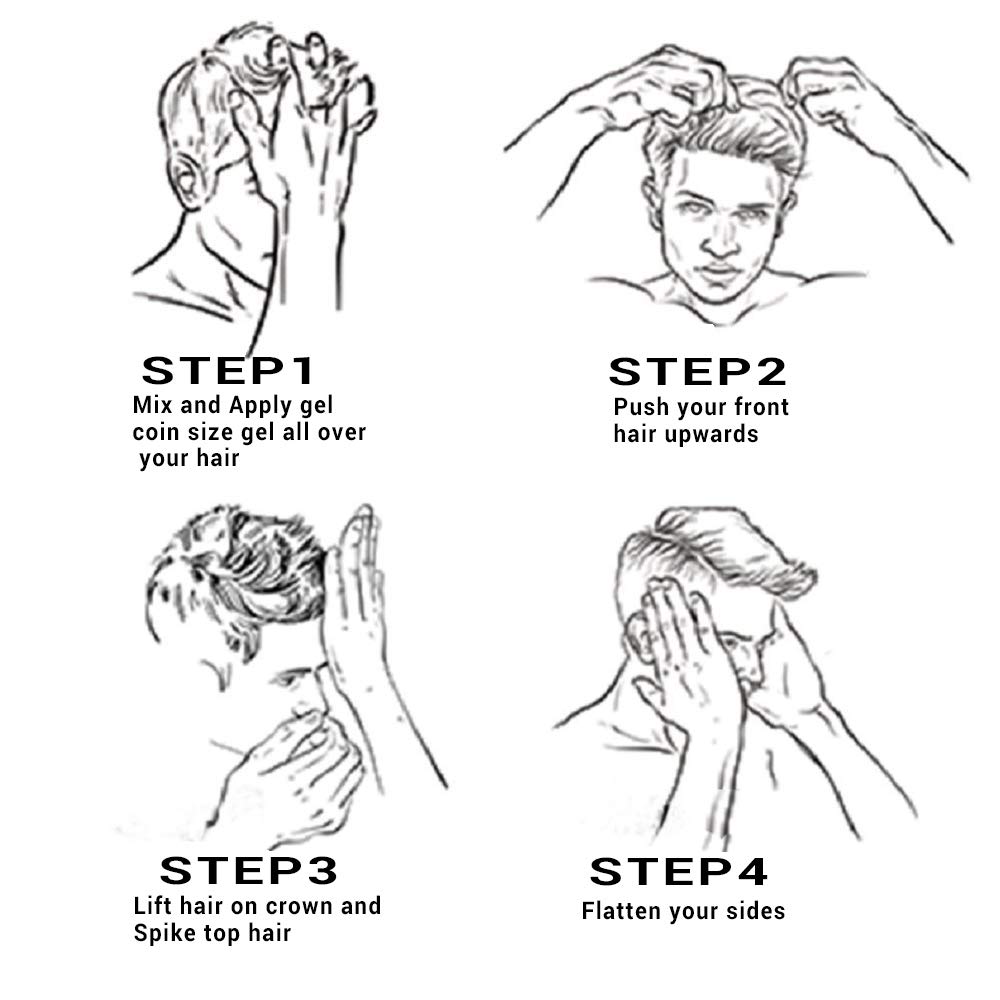 STEP1
Mix and Apply gel coin size gel all over your hair

STEP2
Push your front hair upwards

STEP3
Lift hair on crown and Spike top hair

STEP4
Flatten your sides