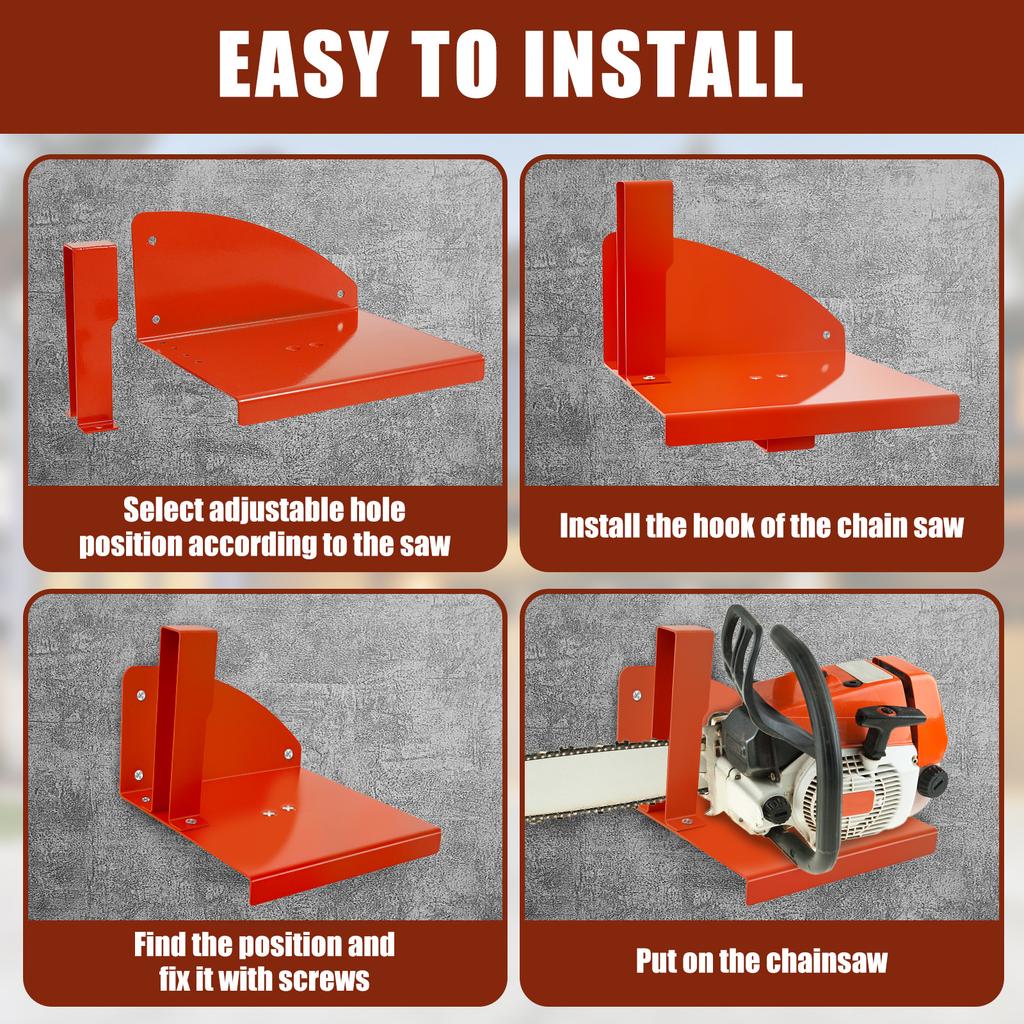 EASY TO INSTALL

Select adjustable hole position according to the saw

Install the hook of the chain saw

Find the position and fix it with screws

Put on the chainsaw