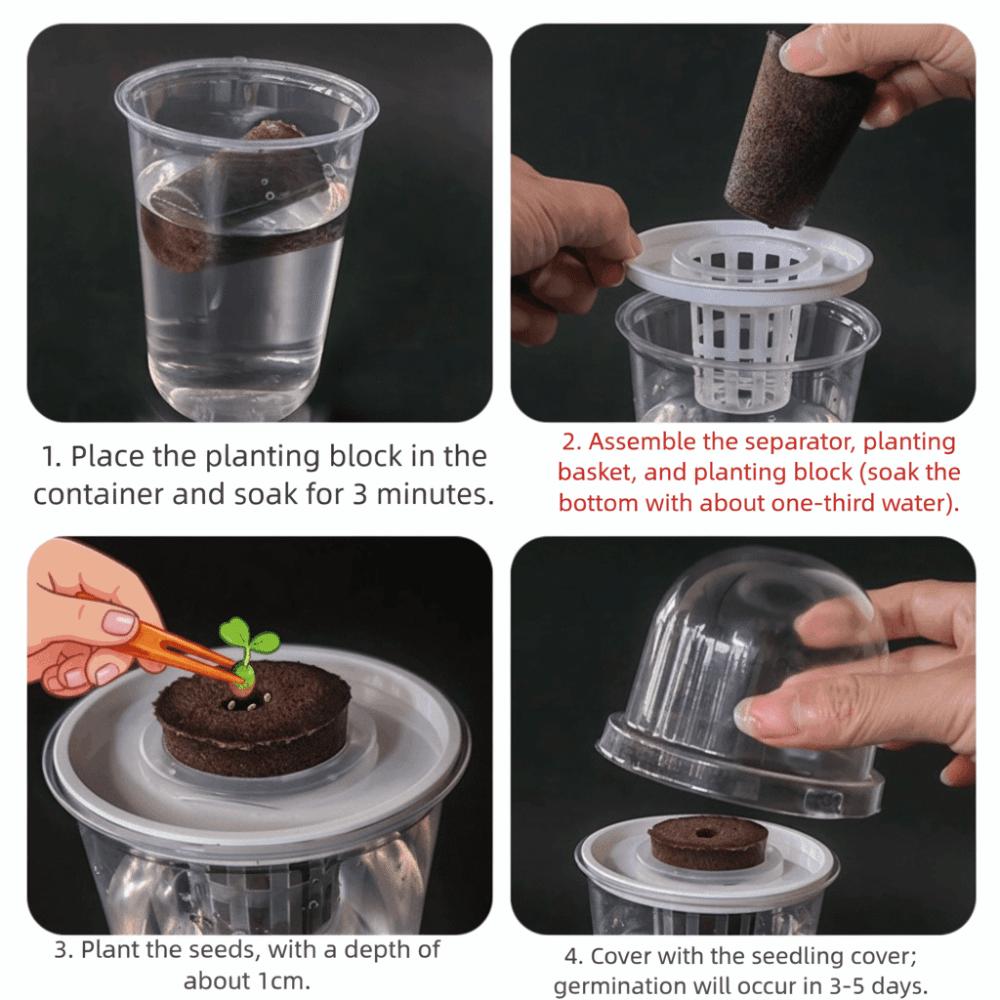 1. Place the planting block in the container and soak for 3 minutes.

2. Assemble the separator, planting basket, and planting block (soak the bottom with about one-third water).

3. Plant the seeds, with a depth of about 1cm.

4. Cover with the seedling cover; germination will occur in 3-5 days.