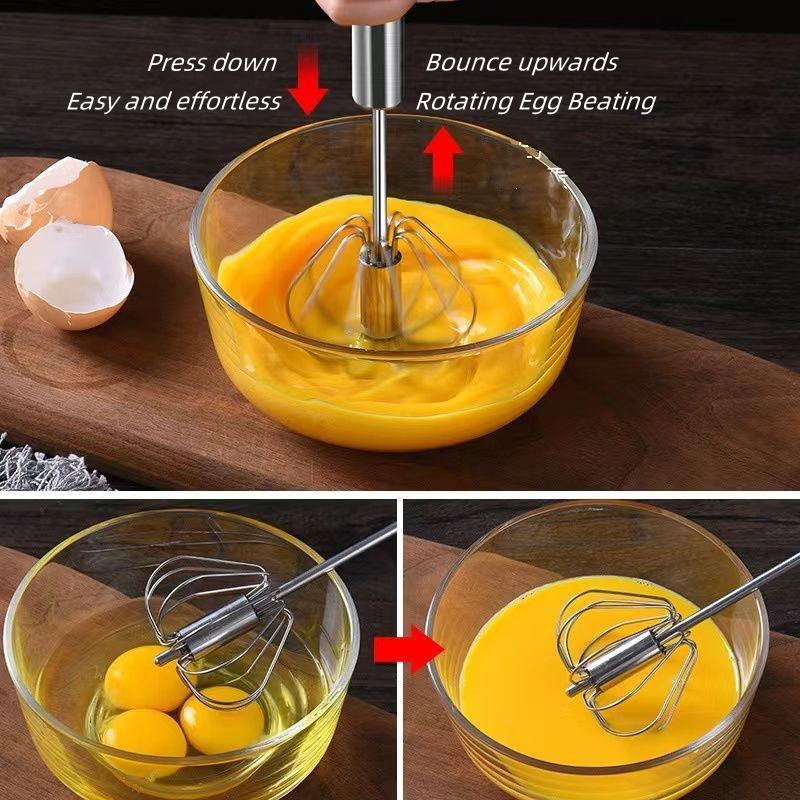 Press down
Easy and effortless

Bounce upwards
Rotating Egg Beating