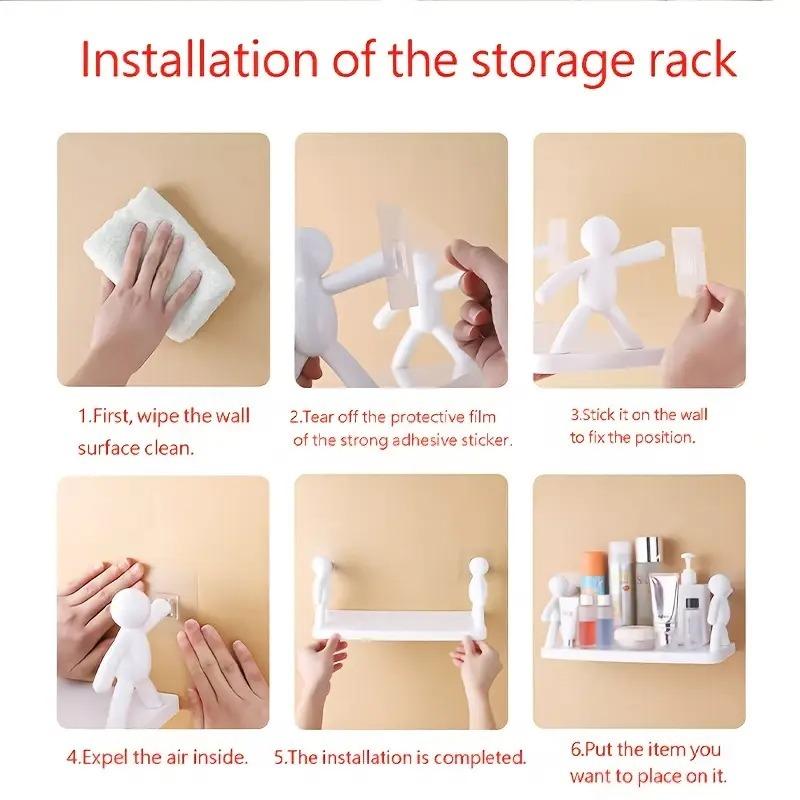 Installation of the storage rack

1.First, wipe the wall surface clean.

2.Tear off the protective film of the strong adhesive sticker.

3.Stick it on the wall to fix the position.

4.Expel the air inside.

5.The installation is completed.

6.Put the item you want to place on it.