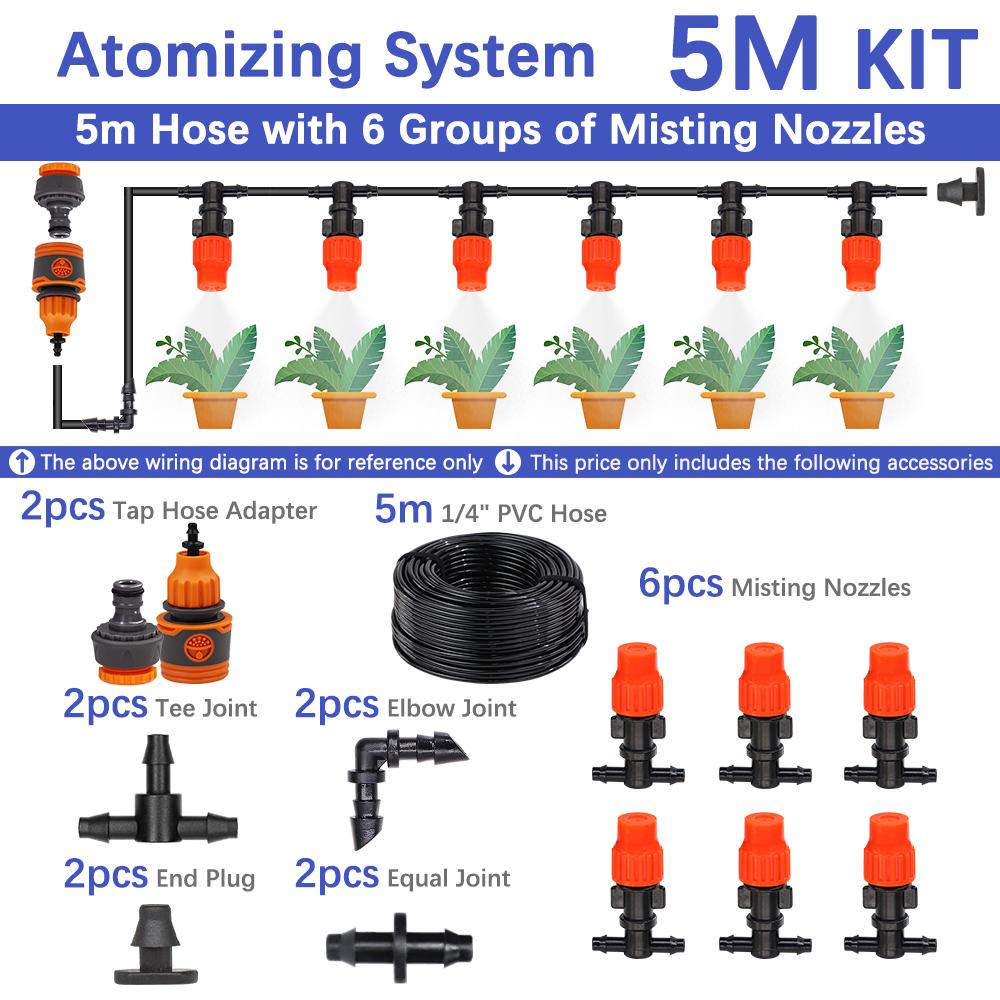 Atomizing System 5M KIT

5m Hose with 6 Groups of Misting Nozzles

The above wiring diagram is for reference only This price only includes the following accessories

2pcs Tap Hose Adapter

5m 1/4" PVC Hose

6pcs Misting Nozzles

2pcs Tee Joint

2pcs Elbow Joint

2pcs End Plug

2pcs Equal Joint