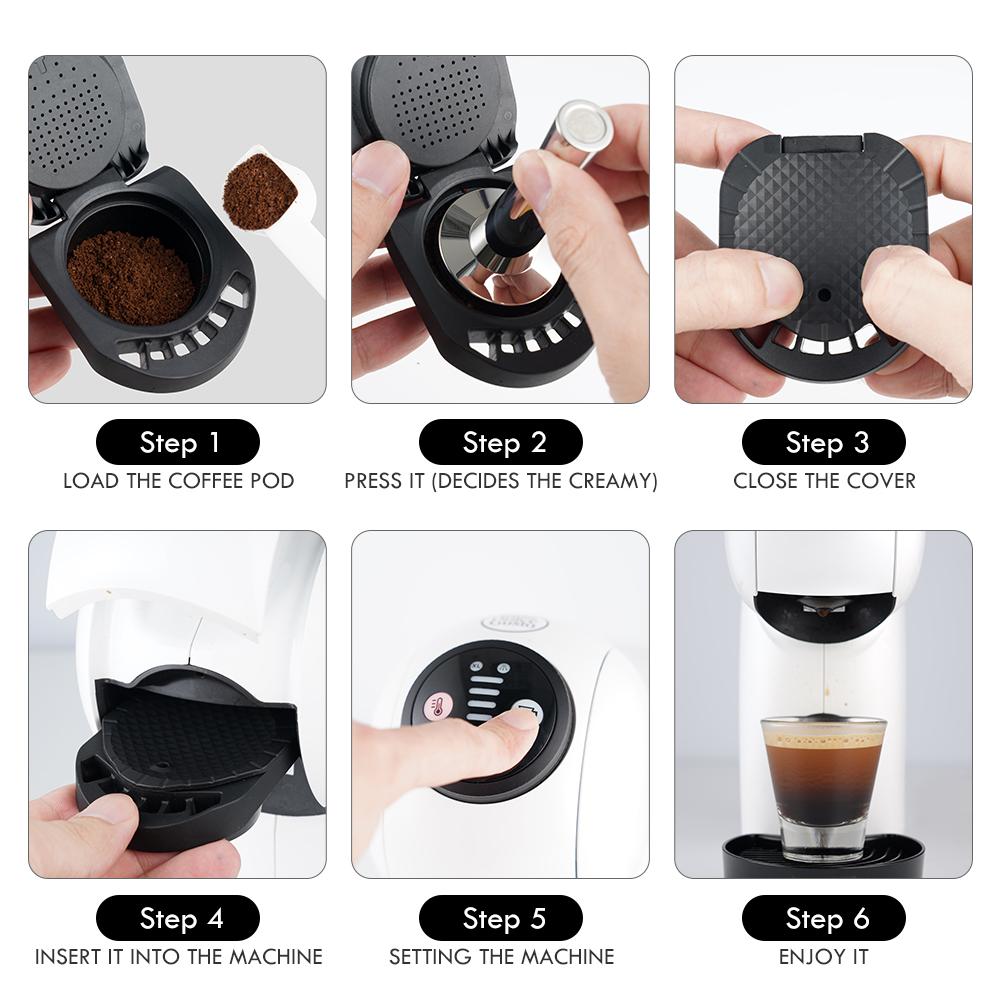 Step 1
LOAD THE COFFEE POD

Step 2
PRESS IT (DECIDES THE CREAMY)

Step 3
CLOSE THE COVER

Step 4
INSERT IT INTO THE MACHINE

Step 5
SETTING THE MACHINE

Step 6
ENJOY IT