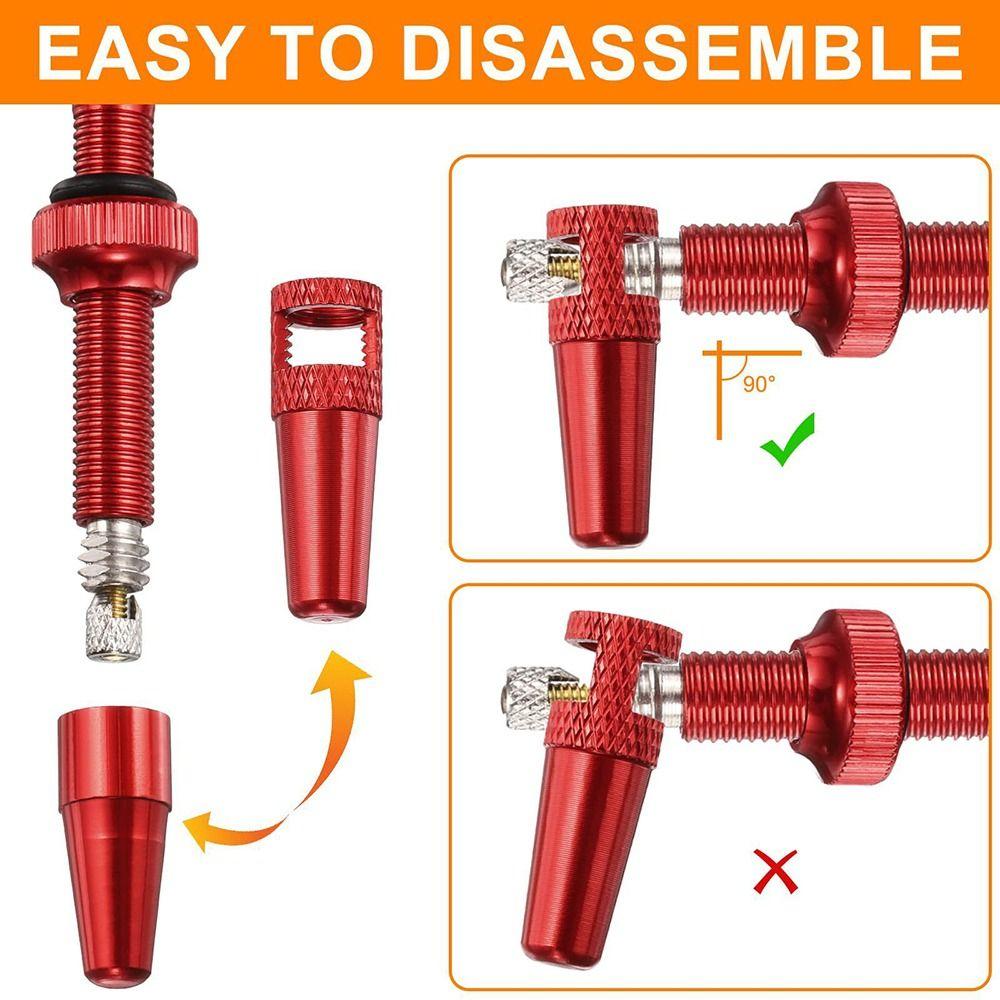 EASY TO DISASSEMBLE

90°