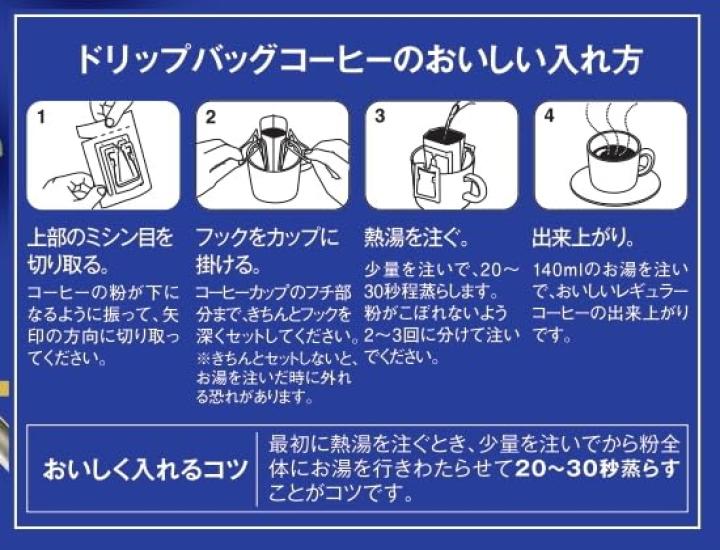 ドリップバッグコーヒーのおいしい入れ方

1

上部のミシン目を切り取る。

コーヒーの粉が下になるように振って、矢印の方向に切り取ってください。

2

フックをカップに掛ける。

コーヒーカップのフチ部分まで、きちんとフックを深くセットしてください。
※きちんとセットしないと、お湯を注いだ時に外れる恐れがあります。

3

熱湯を注ぐ。

少量を注いで、20～30秒程蒸らします。粉がこぼれないよう2～3回に分けて注いでください。

4

出来上がり。

140mlのお湯を注いで、おいしいレギュラーコーヒーの出来上がりです。

おいしく入れるコツ

最初に熱湯を注ぐとき、少量を注いでから粉全体にお湯を行きわたらせて20～30秒蒸らすことがコツです。