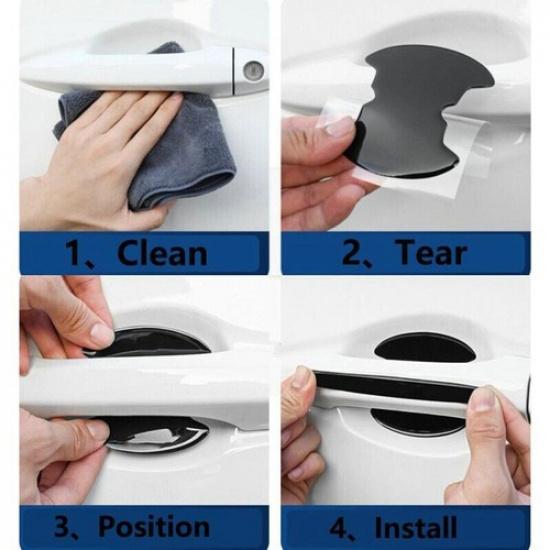 1、Clean

2、Tear

3、Position

4、Install