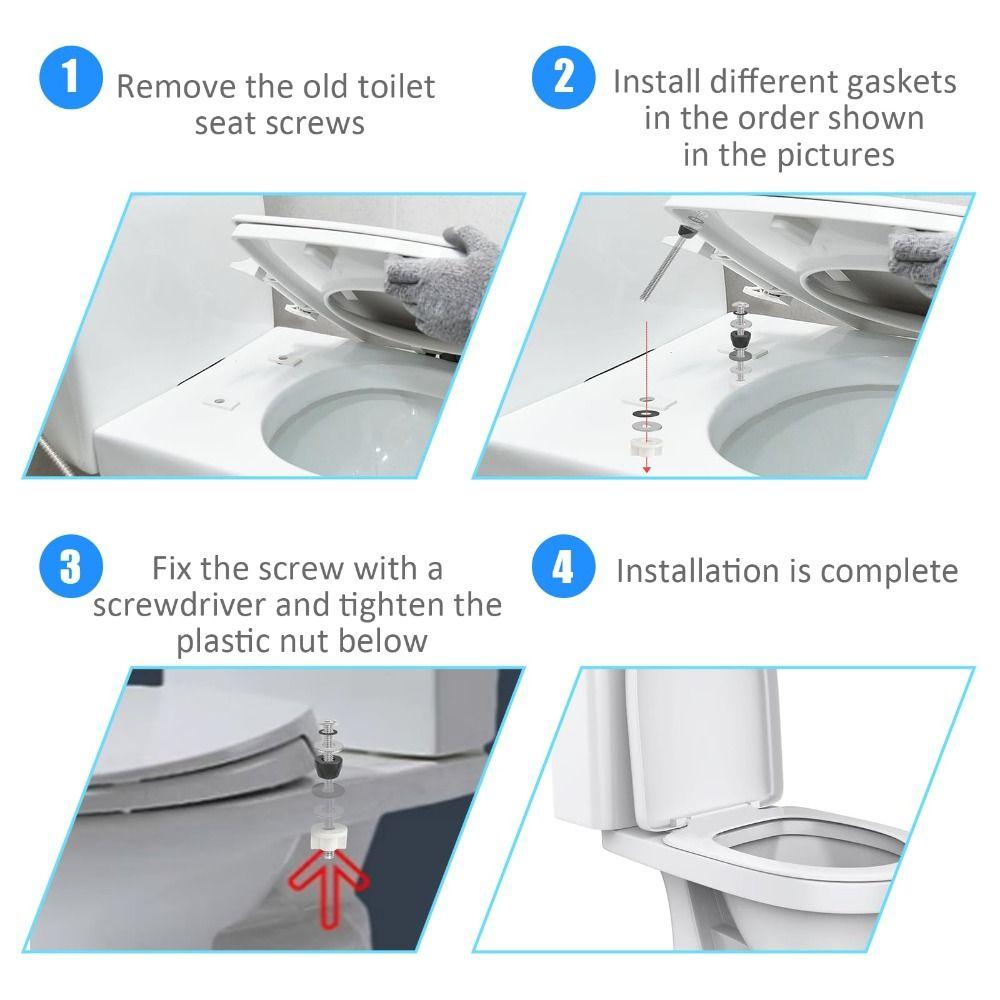 1 Remove the old toilet seat screws

2 Install different gaskets in the order shown in the pictures

3 Fix the screw with a screwdriver and tighten the plastic nut below

4 Installation is complete