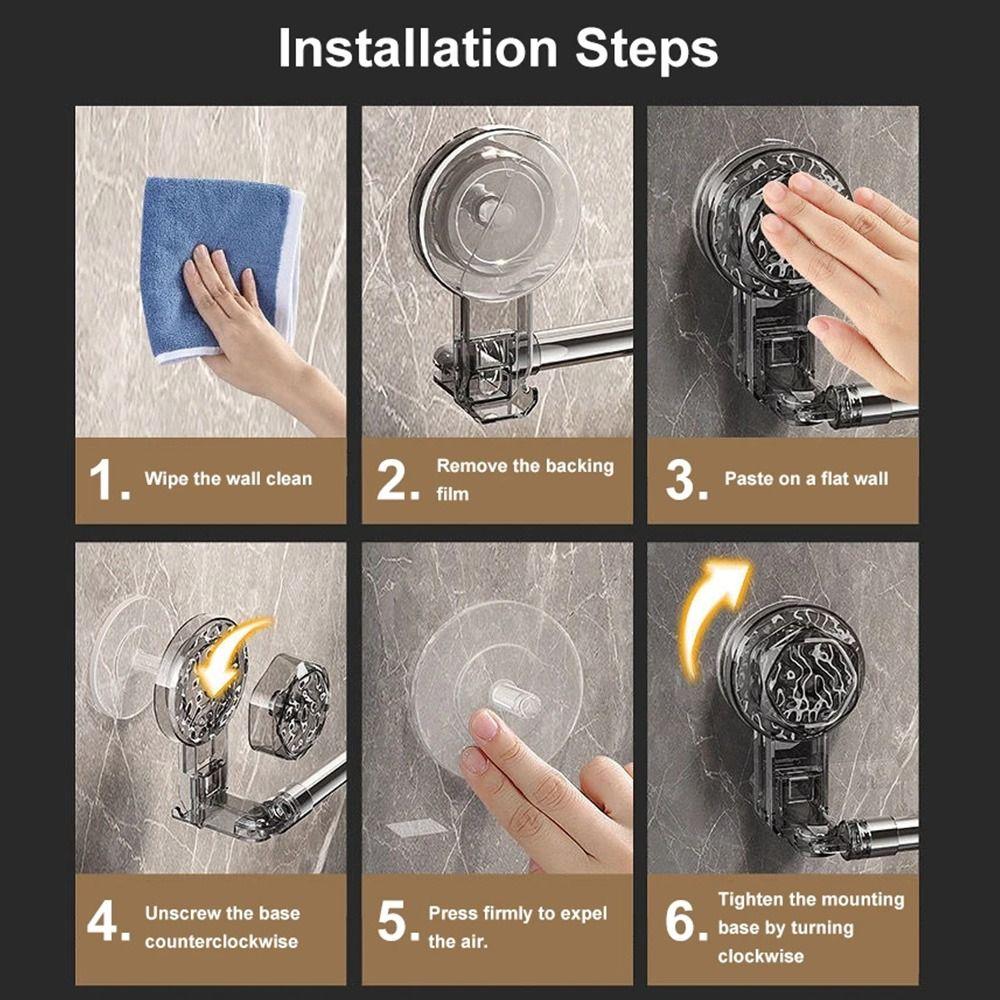 Installation Steps

1. Wipe the wall clean

2. Remove the backing film

3. Paste on a flat wall

4. Unscrew the base counterclockwise

5. Press firmly to expel the air.

6. Tighten the mounting base by turning clockwise