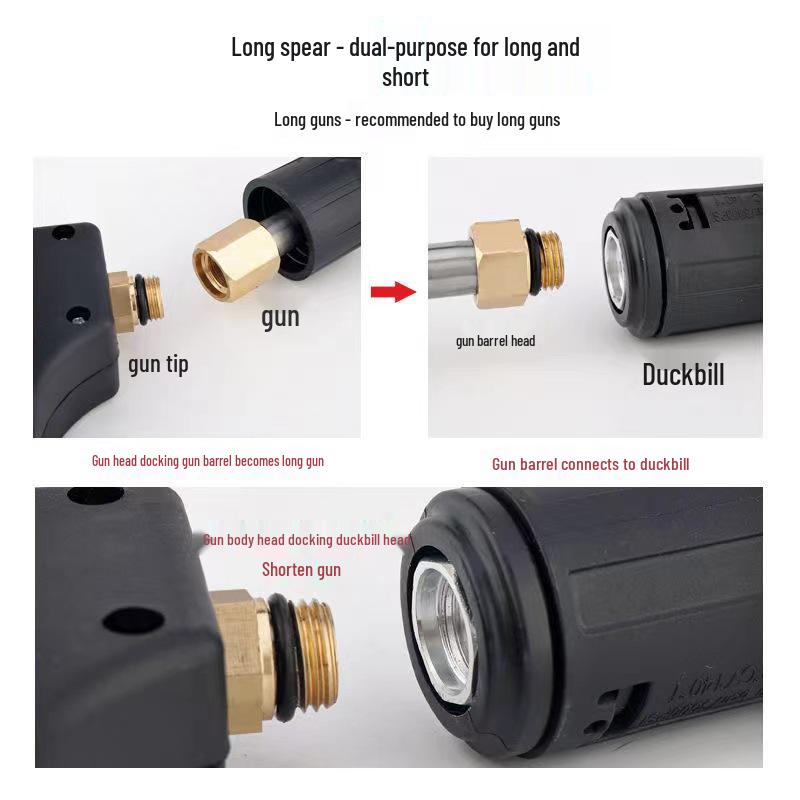 Long spear - dual-purpose for long and short

Long guns - recommended to buy long guns

gun

gun tip

gun barrel head

Duckbill

Gun head docking gun barrel becomes long gun

Gun barrel connects to duckbill

Gun body head docking duckbill head

Shorten gun