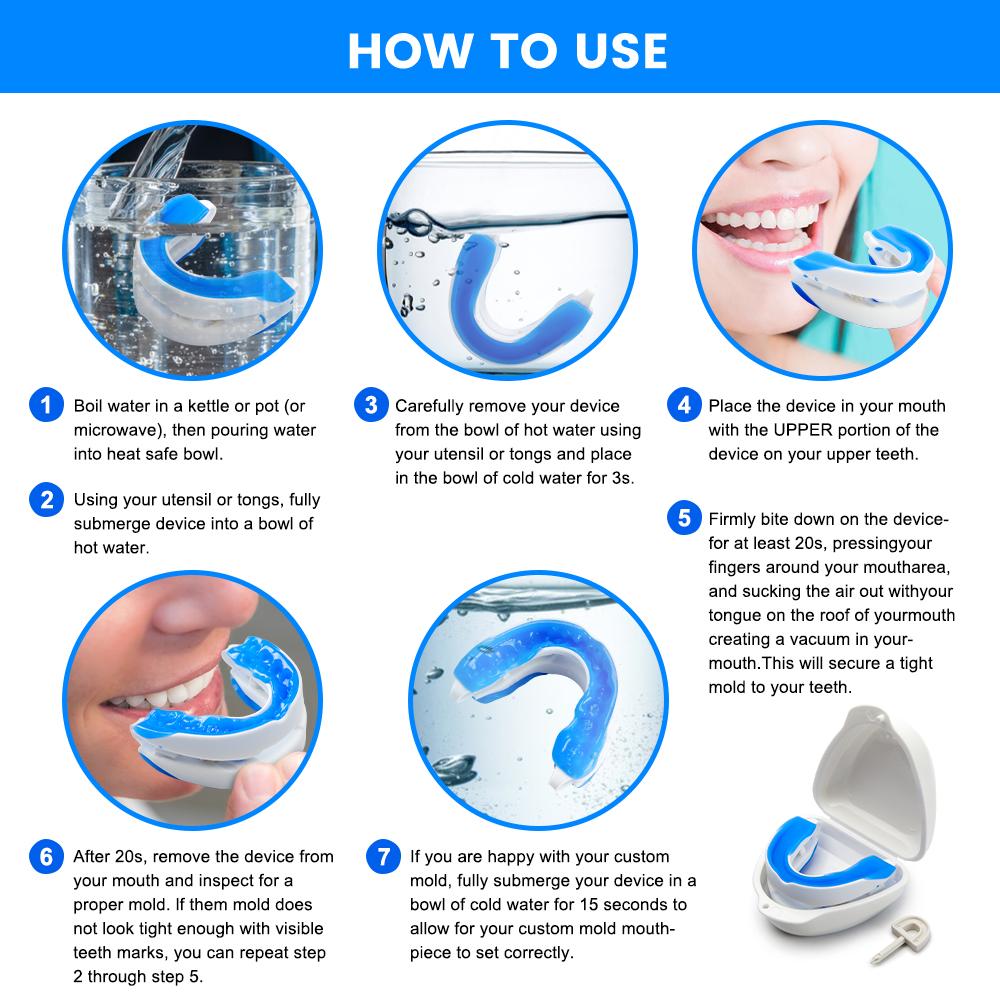 HOW TO USE

1 Boil water in a kettle or pot (or microwave), then pouring water into heat safe bowl.

2 Using your utensil or tongs, fully submerge device into a bowl of hot water.

3 Carefully remove your device from the bowl of hot water using your utensil or tongs and place in the bowl of cold water for 3s.

4 Place the device in your mouth with the UPPER portion of the device on your upper teeth.

5 Firmly bite down on the device-for at least 20s, pressingyour fingers around your moutharea, and sucking the air out withyour tongue on the roof of yourmouth creating a vacuum in your-mouth.This will secure a tight mold to your teeth.

6 After 20s, remove the device from your mouth and inspect for a proper mold. If them mold does not look tight enough with visible teeth marks, you can repeat step 2 through step 5.

7 If you are happy with your custom mold, fully submerge your device in a bowl of cold water for 15 seconds to allow for your custom mold mouth-piece to set correctly.