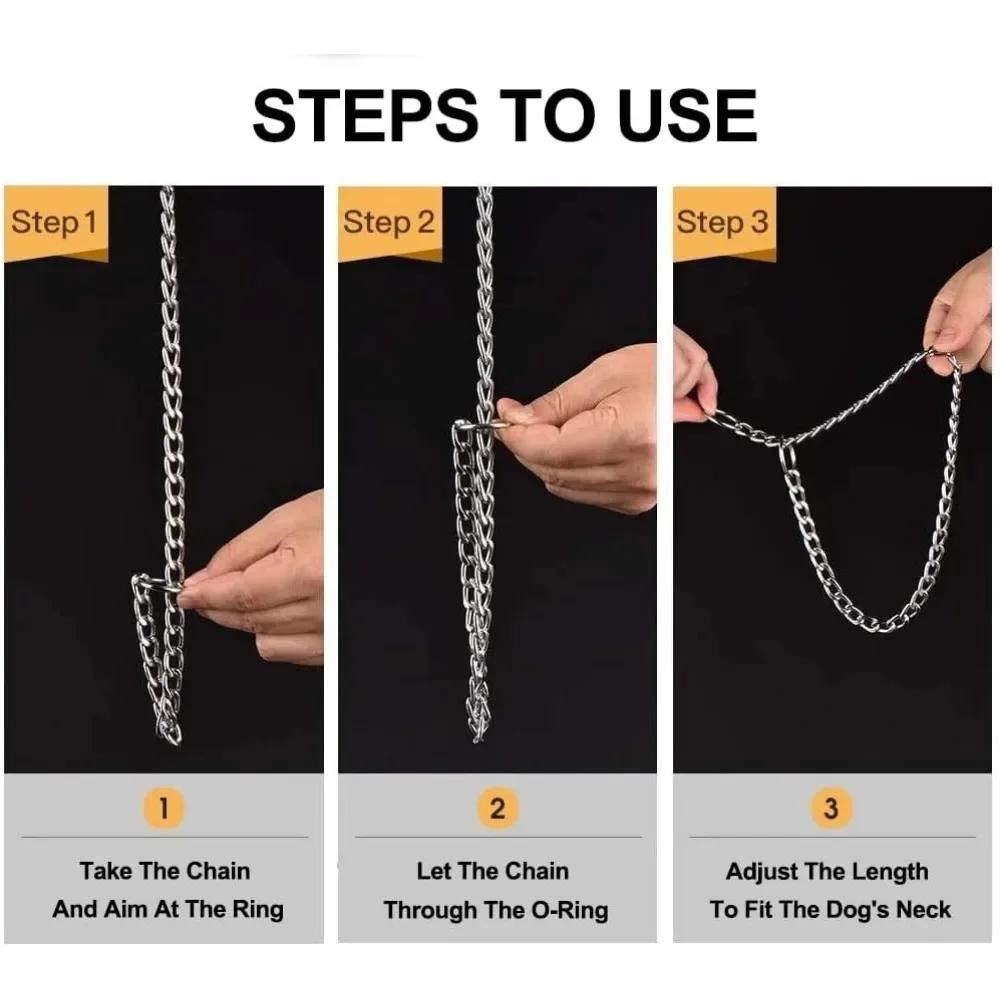 STEPS TO USE

Step 1

1

Take The Chain And Aim At The Ring

Step 2

2

Let The Chain Through The O-Ring

Step 3

3

Adjust The Length To Fit The Dog's Neck