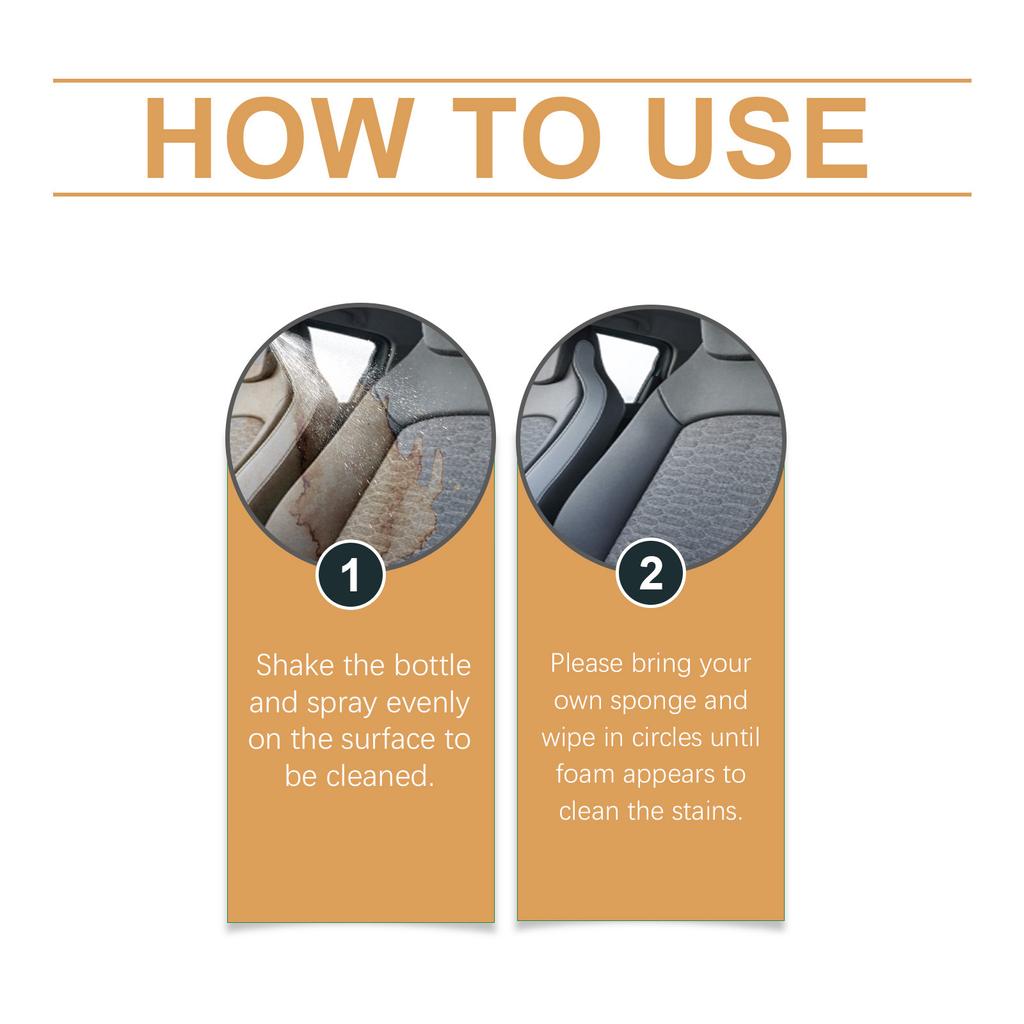 HOW TO USE

1

Shake the bottle and spray evenly on the surface to be cleaned.

2

Please bring your own sponge and wipe in circles until foam appears to clean the stains.