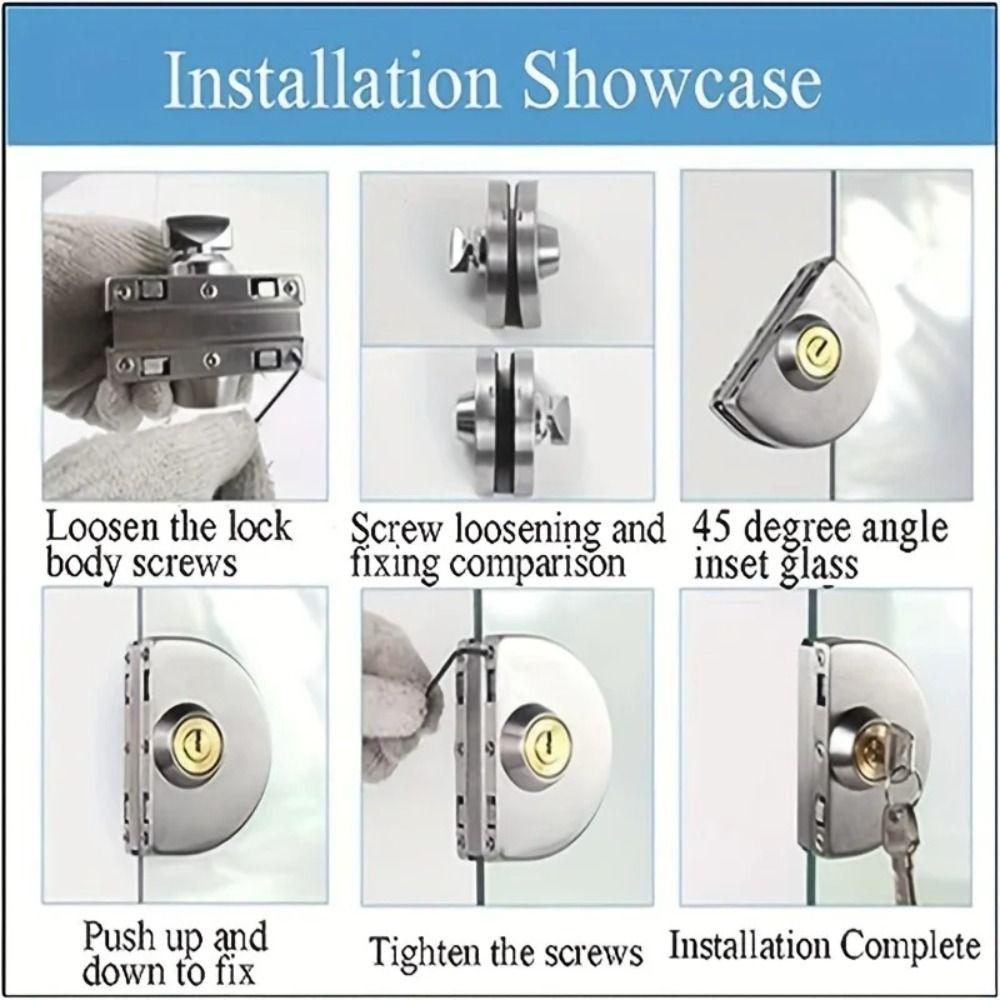 Installation Showcase

Loosen the lock body screws

Screw loosening and fixing comparison

45 degree angle inset glass

Push up and down to fix

Tighten the screws

Installation Complete