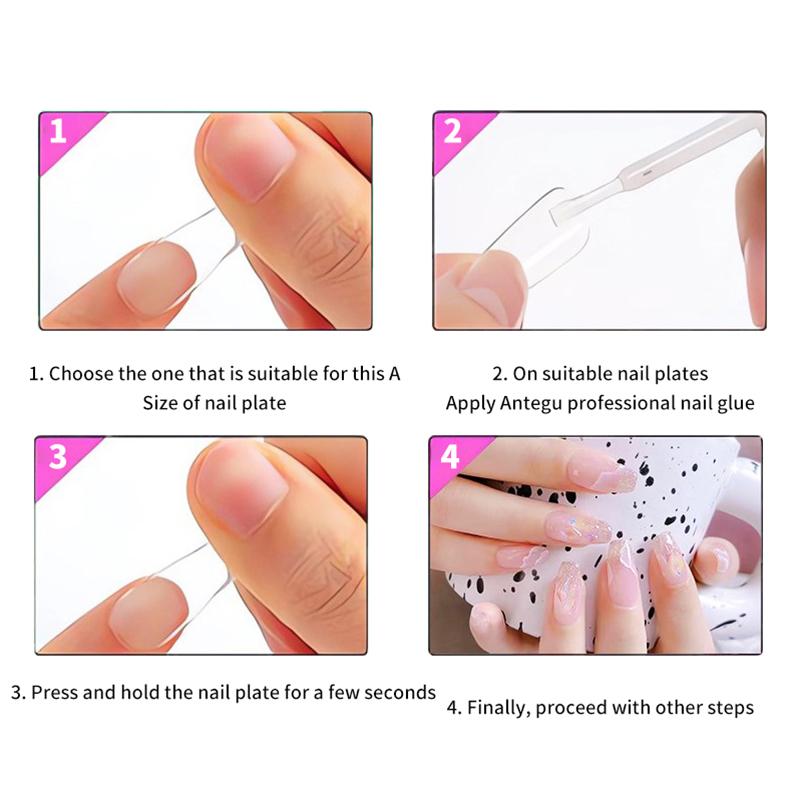 1

2

1. Choose the one that is suitable for this A Size of nail plate

2. On suitable nail plates Apply Antegu professional nail glue

3

4

3. Press and hold the nail plate for a few seconds

4. Finally, proceed with other steps