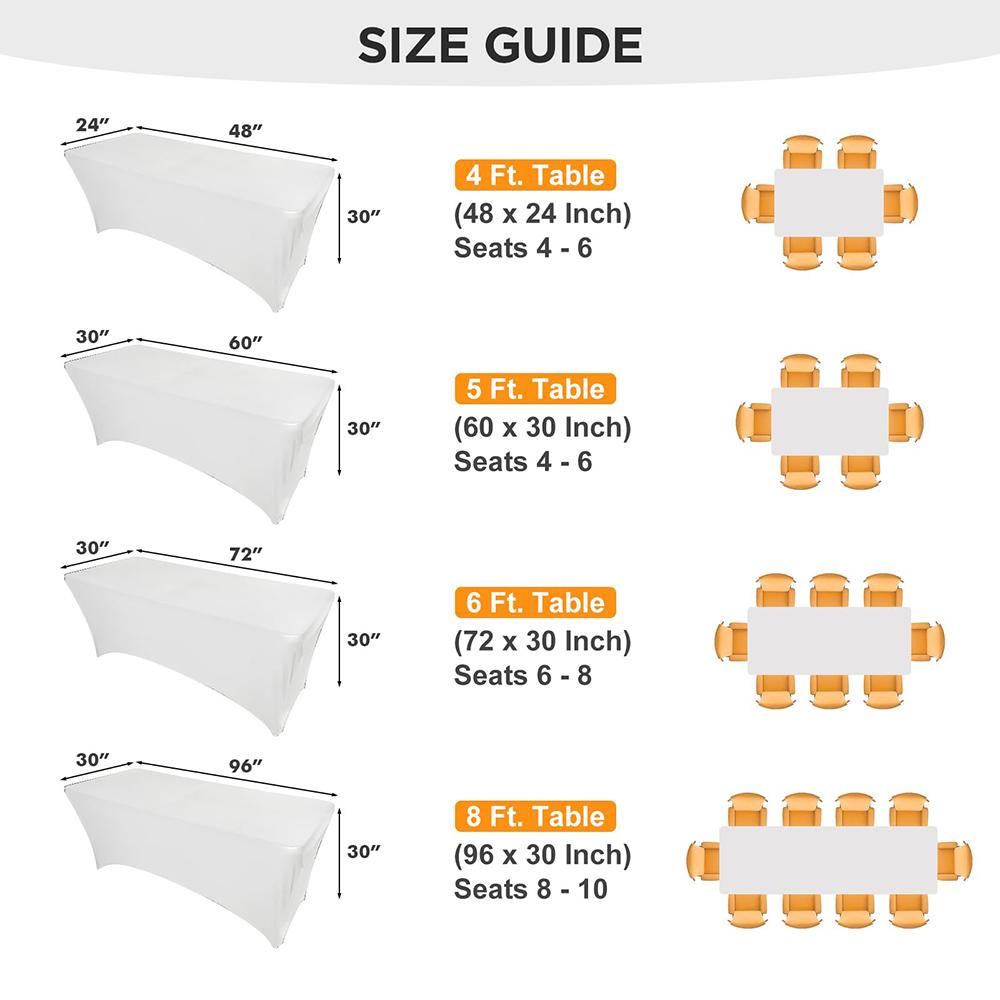 SIZE GUIDE

24″ 48″ 30″

4 Ft. Table
(48 x 24 Inch)
Seats 4 - 6

30″ 60″ 30″

5 Ft. Table
(60 x 30 Inch)
Seats 4 - 6

30″ 72″ 30″

6 Ft. Table
(72 x 30 Inch)
Seats 6 - 8

30″ 96″ 30″

8 Ft. Table
(96 x 30 Inch)
Seats 8 - 10