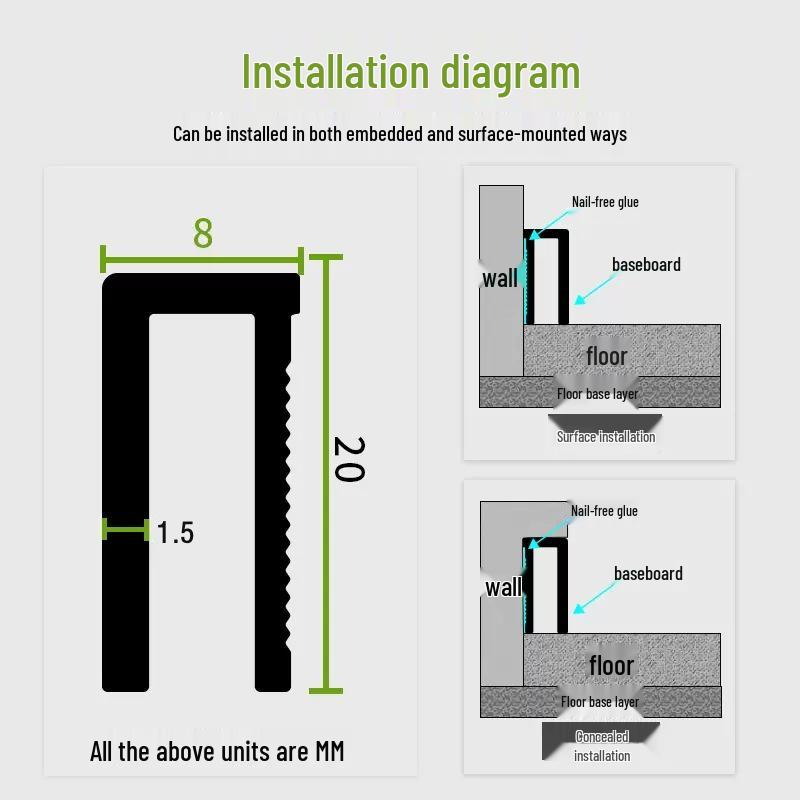 Installation diagram

Can be installed in both embedded and surface-mounted ways

8

20

1.5

All the above units are MM

Nail-free glue

wall

baseboard

floor

Floor base layer

Surface installation

Nail-free glue

wall

baseboard

floor

Floor base layer

Concealed installation