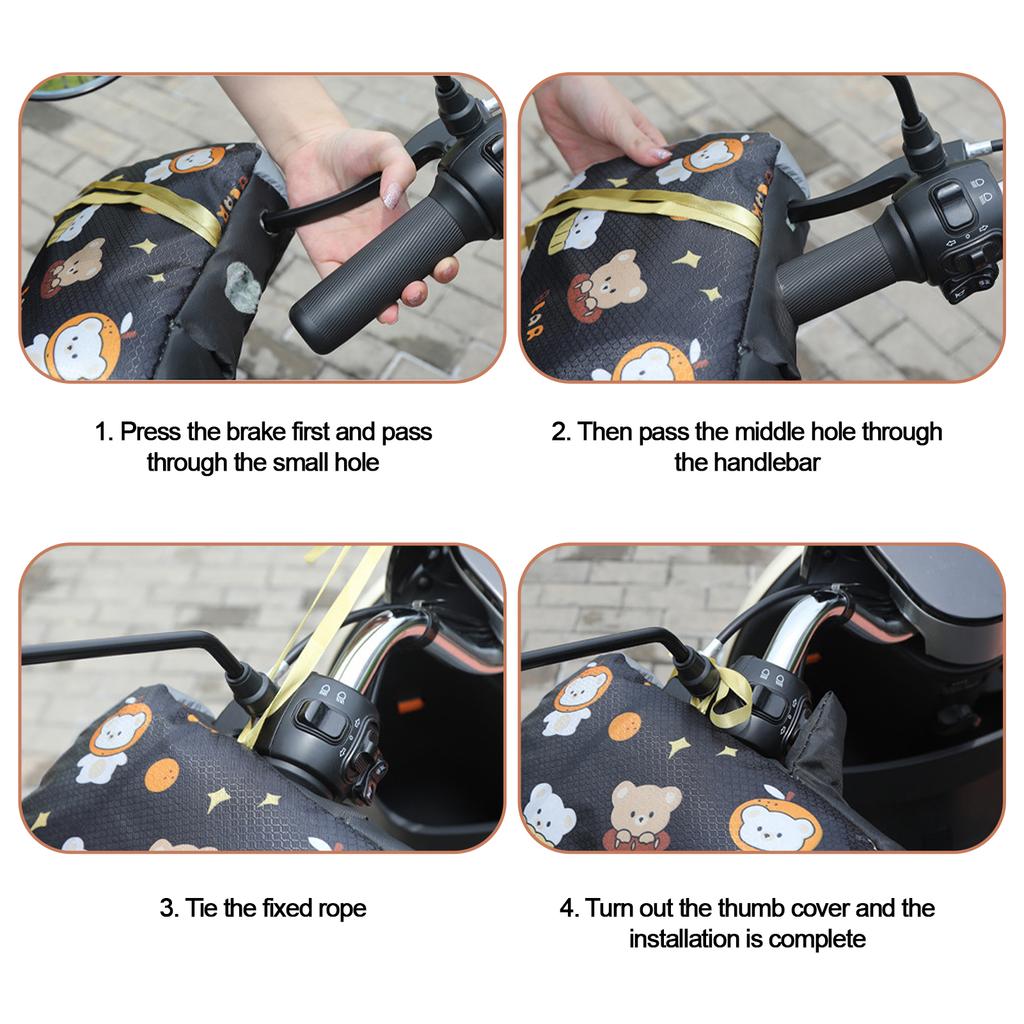 1. Press the brake first and pass through the small hole

2. Then pass the middle hole through the handlebar

3. Tie the fixed rope

4. Turn out the thumb cover and the installation is complete