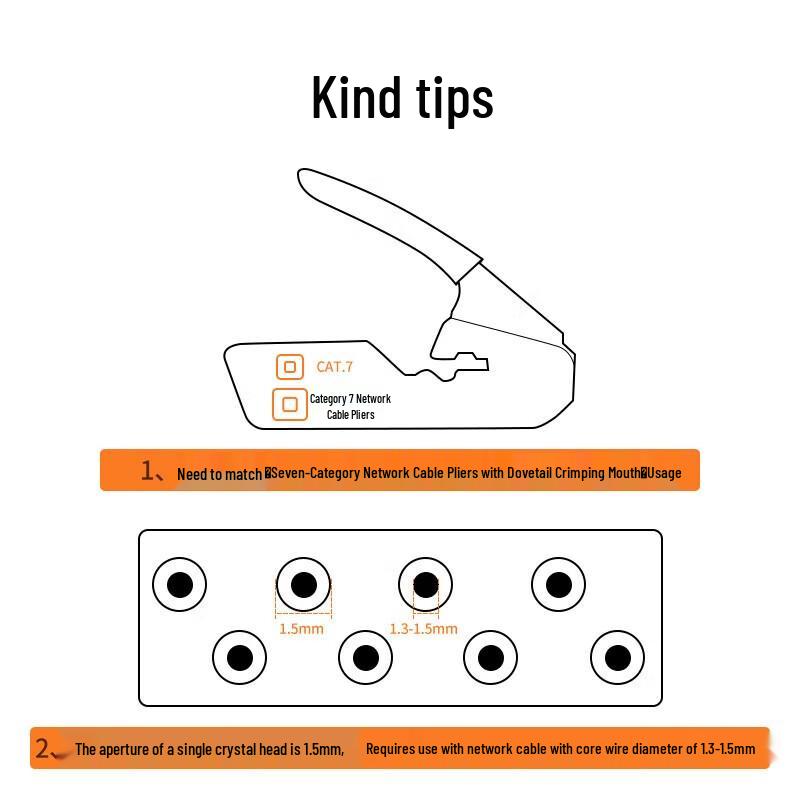 Kind tips

CAT.7

Category 7 Network Cable Pliers

1、Need to match Seven-Category Network Cable Pliers with Dovetail Crimping Mouth Usage

1.5mm

1.3-1.5mm

2、The aperture of a single crystal head is 1.5mm, Requires use with network cable with core wire diameter of 1.3-1.5mm