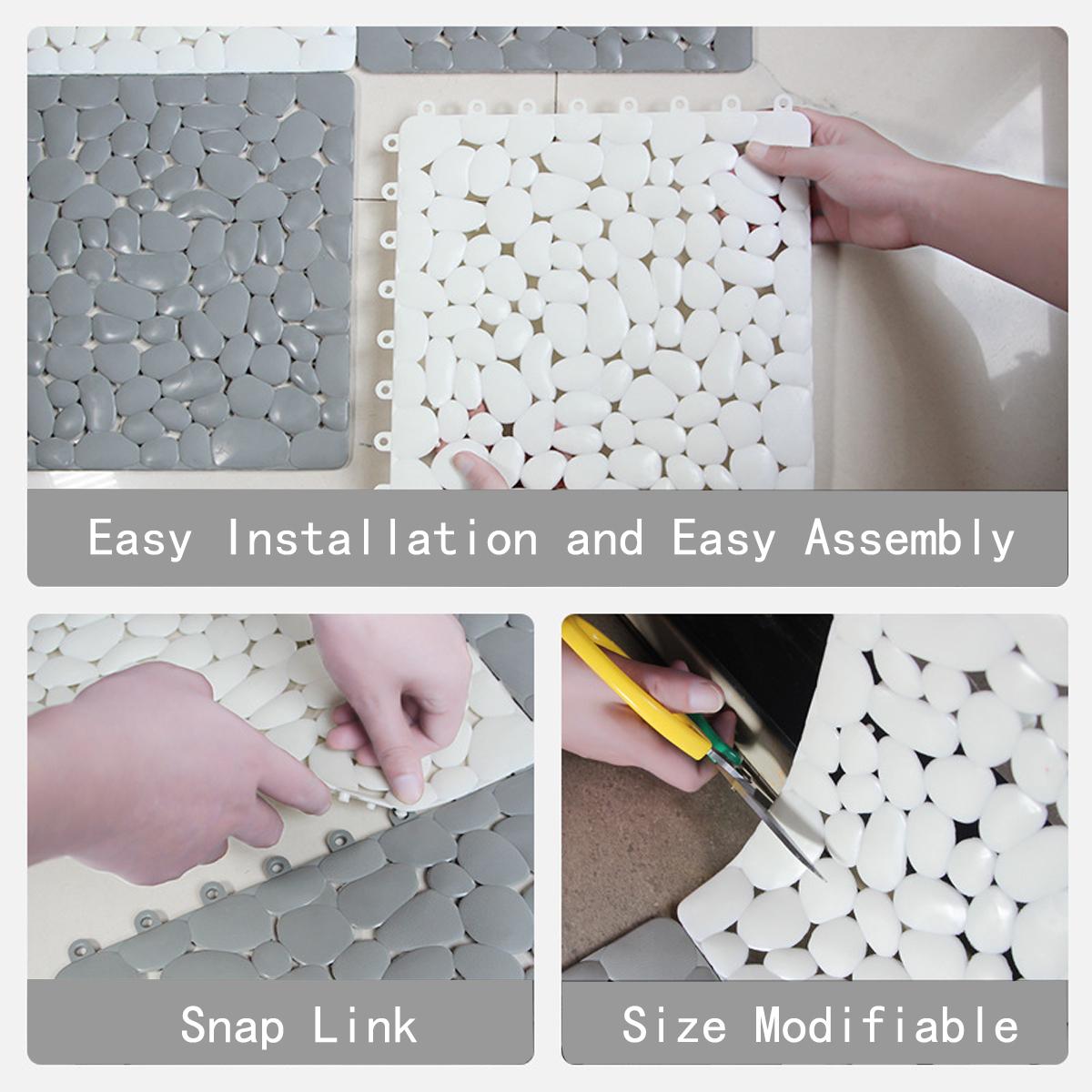 Easy Installation and Easy Assembly

Snap Link

Size Modifiable