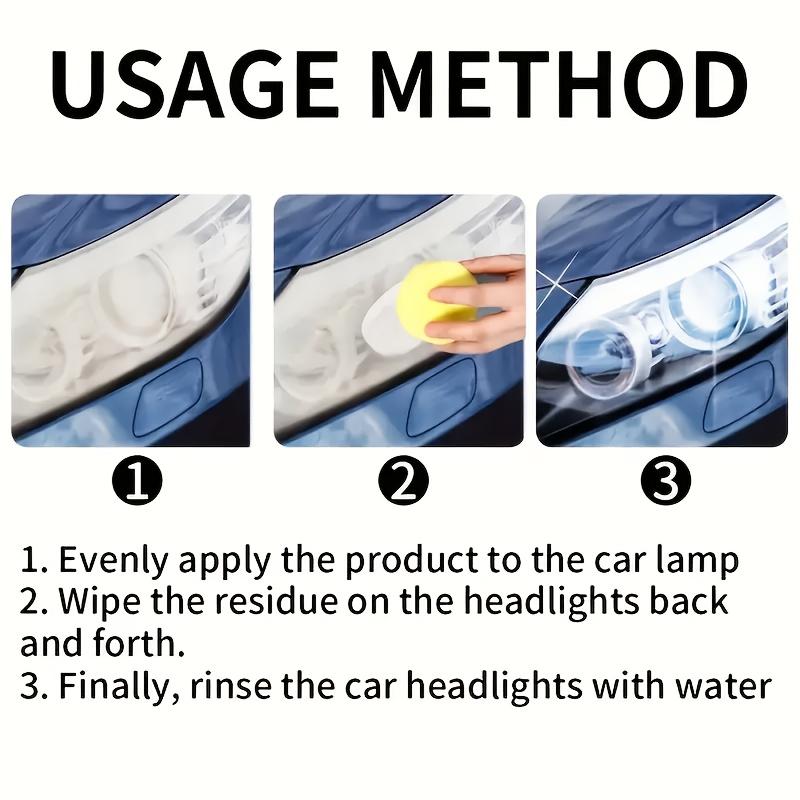 USAGE METHOD

1

2

3

1. Evenly apply the product to the car lamp
2. Wipe the residue on the headlights back and forth.
3. Finally, rinse the car headlights with water