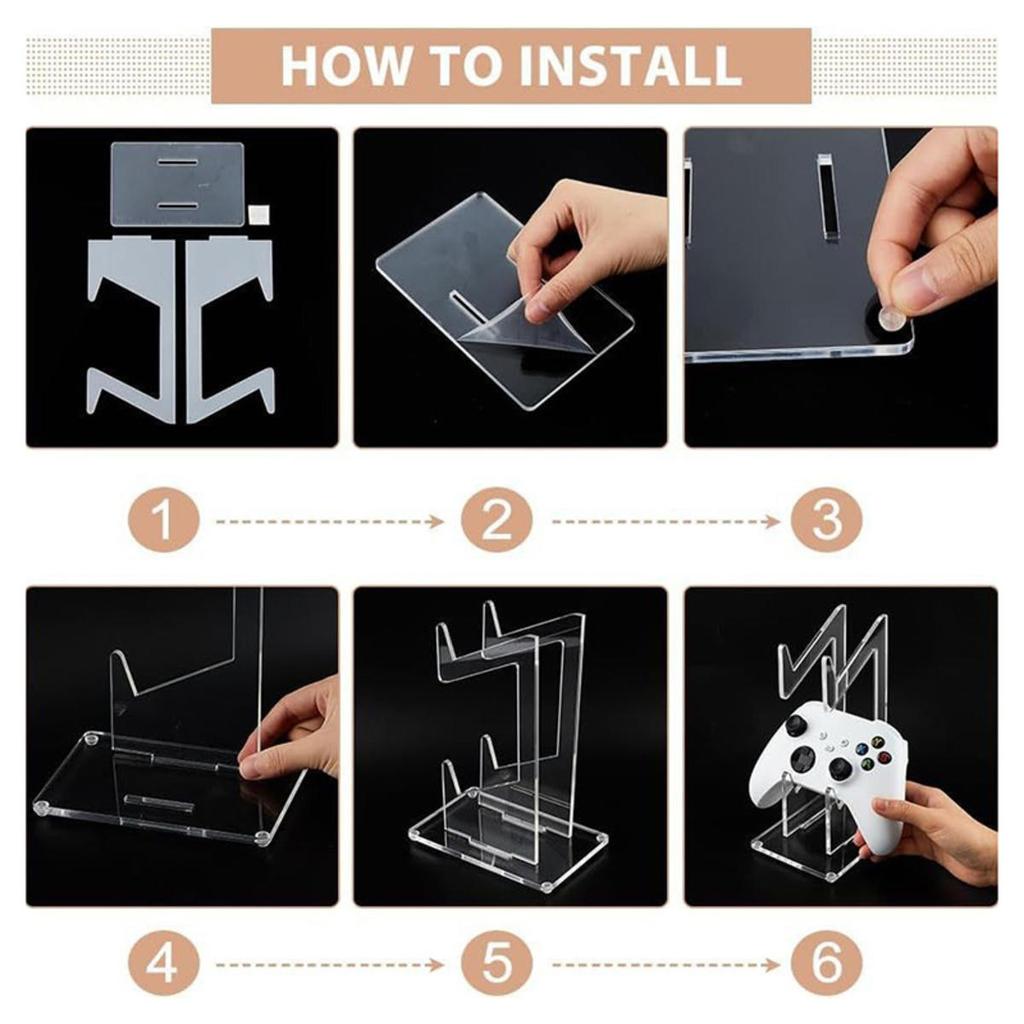 HOW TO INSTALL

1

2

3

4

5

6