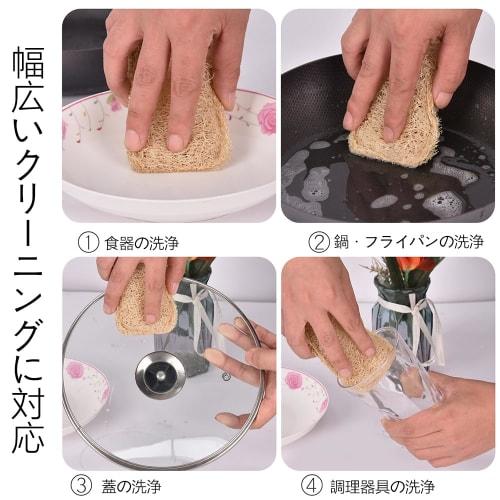 幅広いクリーニングに対応

① 食器の洗浄

② 鍋・フライパンの洗浄

③ 蓋の洗浄

④ 調理器具の洗浄