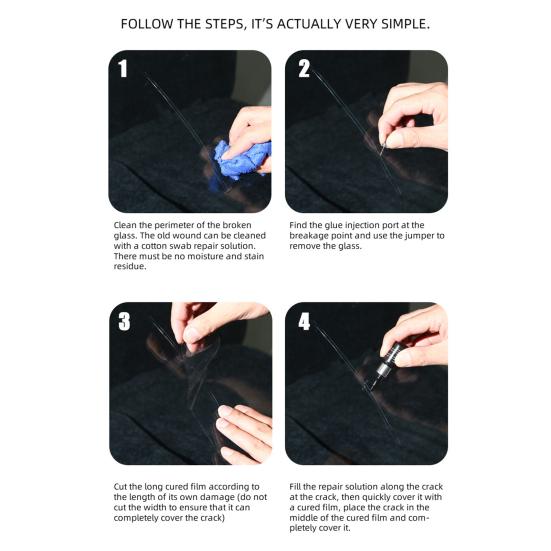 FOLLOW THE STEPS, IT'S ACTUALLY VERY SIMPLE.

1

Clean the perimeter of the broken glass. The old wound can be cleaned with a cotton swab repair solution. There must be no moisture and stain residue.

2

Find the glue injection port at the breakage point and use the jumper to remove the glass.

3

Cut the long cured film according to the length of its own damage (do not cut the width to ensure that it can completely cover the crack)

4

Fill the repair solution along the crack at the crack, then quickly cover it with a cured film, place the crack in the middle of the cured film and completely cover it.