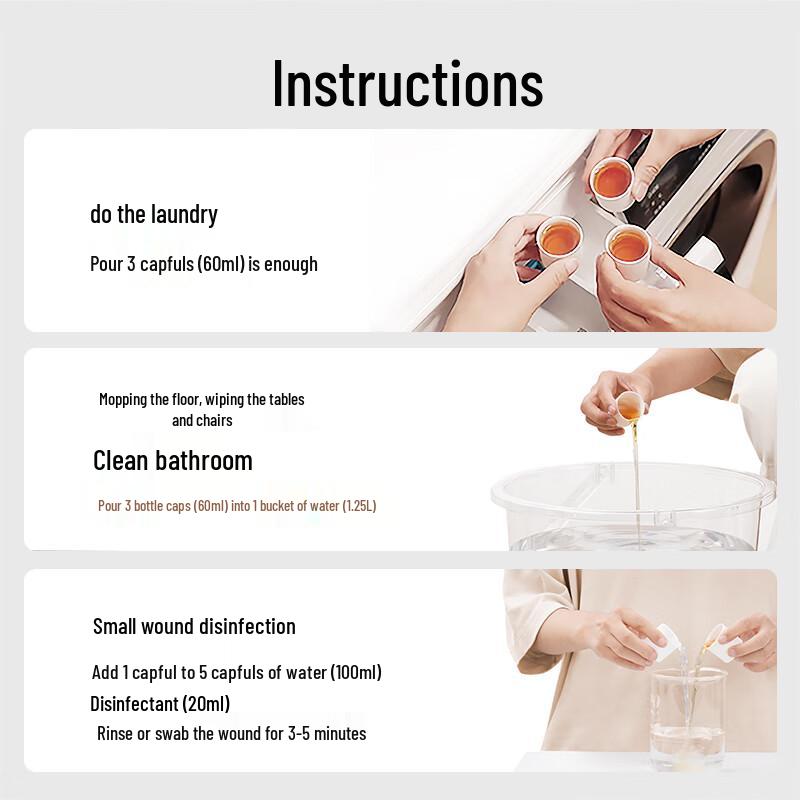 Instructions

do the laundry

Pour 3 capfuls (60ml) is enough

Mopping the floor, wiping the tables and chairs

Clean bathroom

Pour 3 bottle caps (60ml) into 1 bucket of water (1.25L)

Small wound disinfection

Add 1 capful to 5 capfuls of water (100ml)

Disinfectant (20ml)

Rinse or swab the wound for 3-5 minutes