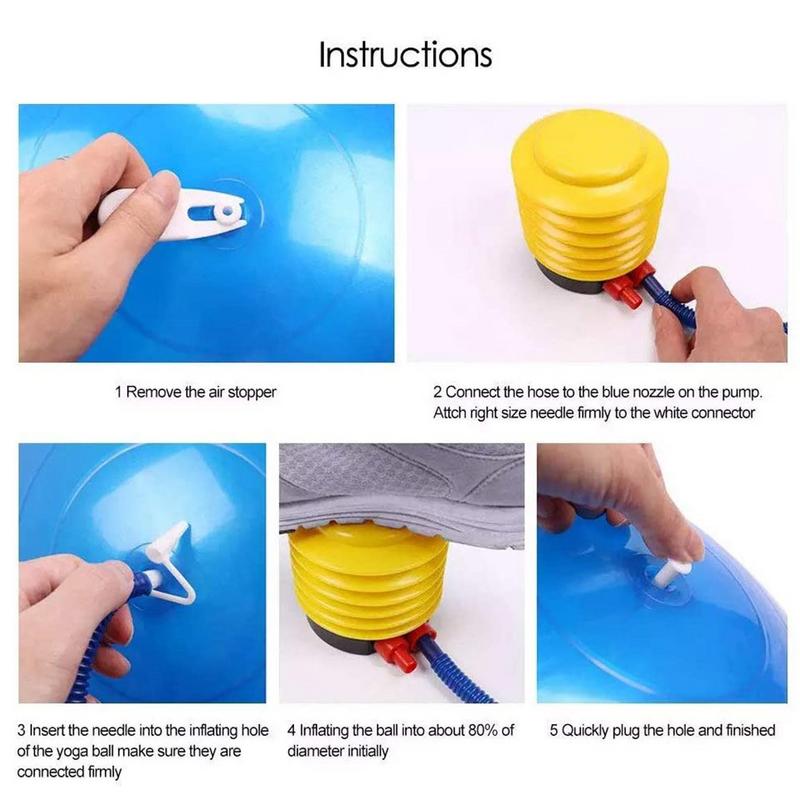 Instructions

1 Remove the air stopper

2 Connect the hose to the blue nozzle on the pump. Attch right size needle firmly to the white connector

3 Insert the needle into the inflating hole of the yoga ball make sure they are connected firmly

4 Inflating the ball into about 80% of diameter initially

5 Quickly plug the hole and finished