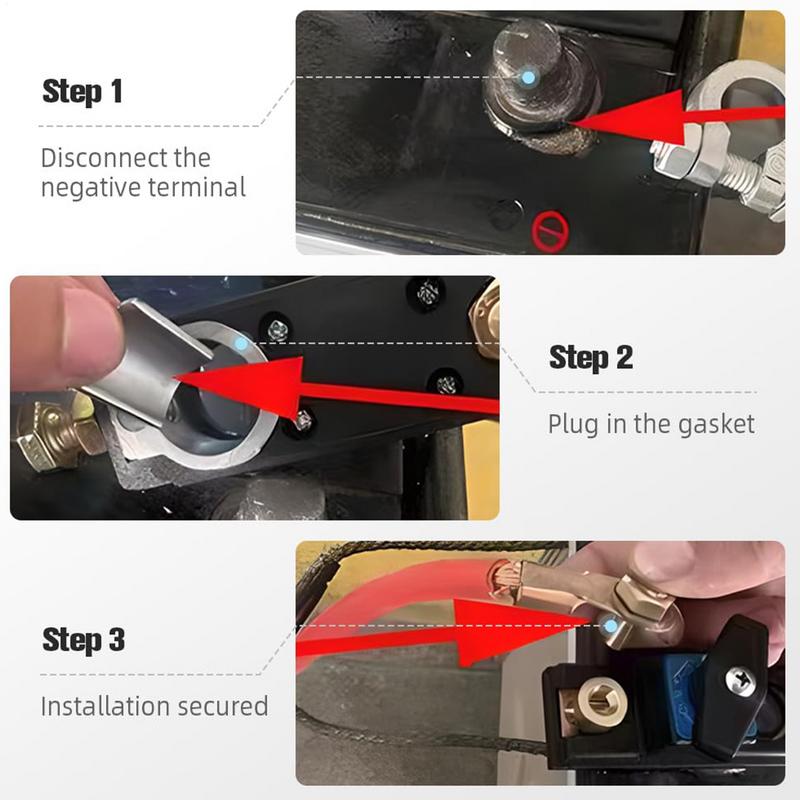 Step 1

Disconnect the negative terminal

Step 2

Plug in the gasket

Step 3

Installation secured