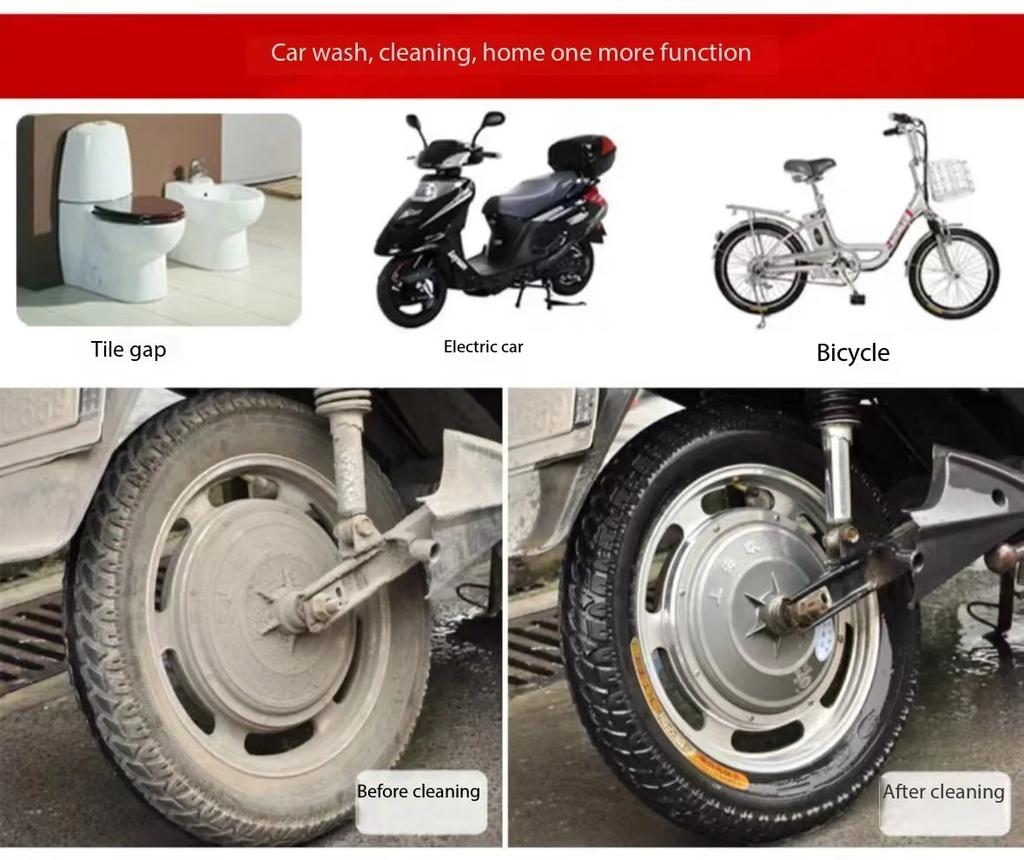 Car wash, cleaning, home one more function

Tile gap

Electric car

Bicycle

Before cleaning

After cleaning