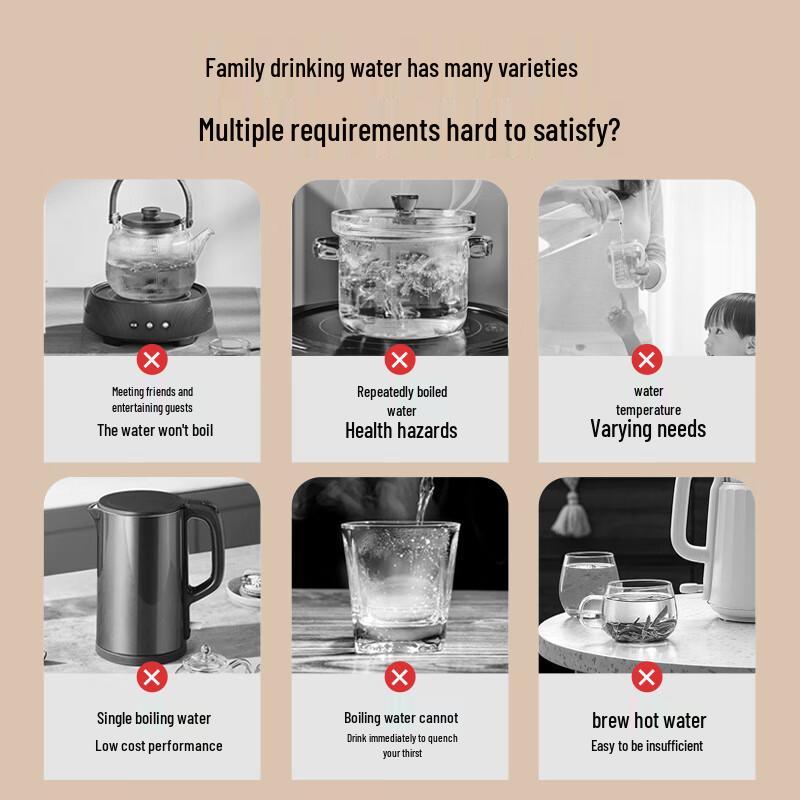 Family drinking water has many varieties

Multiple requirements hard to satisfy?

Meeting friends and entertaining guests
The water won't boil

Repeatedly boiled water
Health hazards

water temperature
Varying needs

Single boiling water
Low cost performance

Boiling water cannot
Drink immediately to quench your thirst

brew hot water
Easy to be insufficient