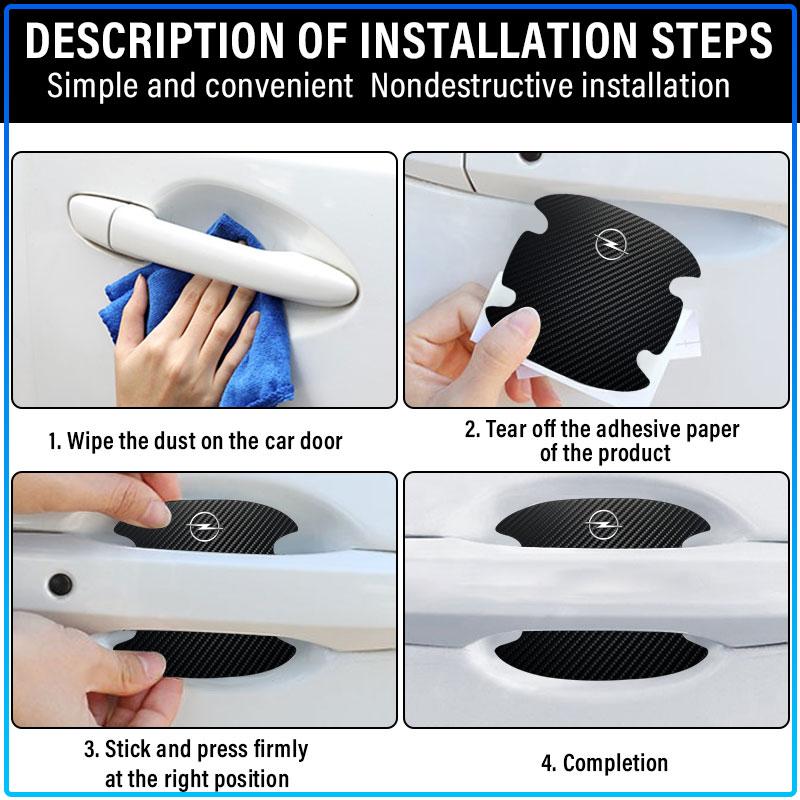 DESCRIPTION OF INSTALLATION STEPS
Simple and convenient Nondestructive installation

1. Wipe the dust on the car door

2. Tear off the adhesive paper of the product

3. Stick and press firmly at the right position

4. Completion