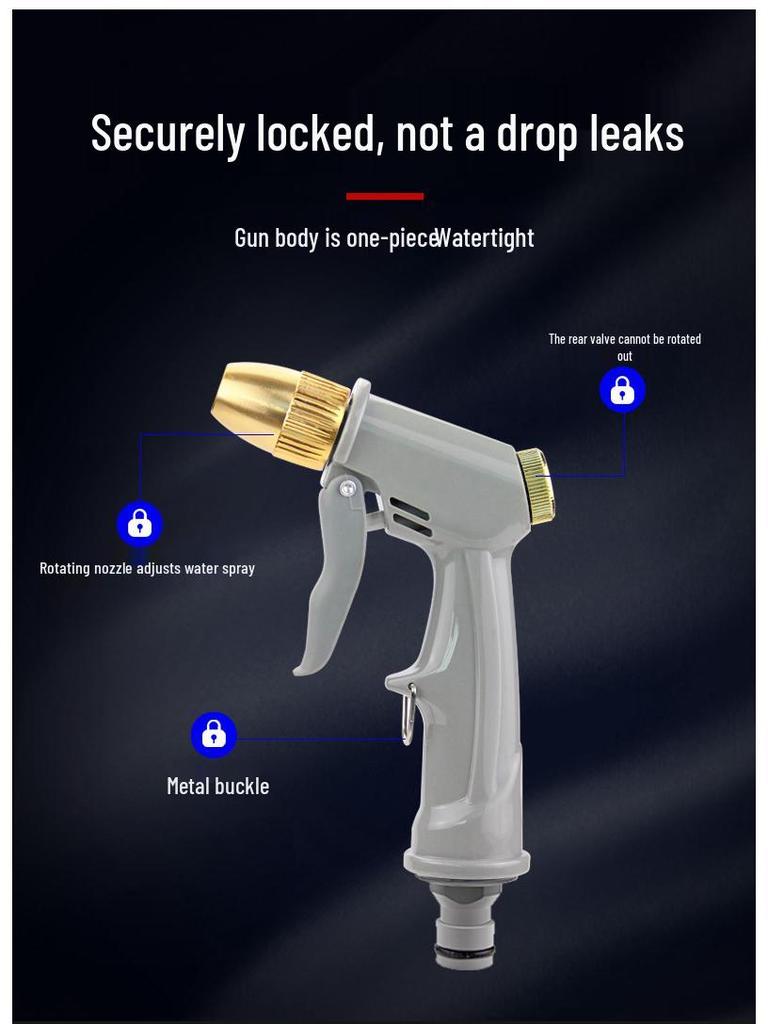 Securely locked, not a drop leaks

Gun body is one-pieceWatertight

The rear valve cannot be rotated out

Rotating nozzle adjusts water spray

Metal buckle