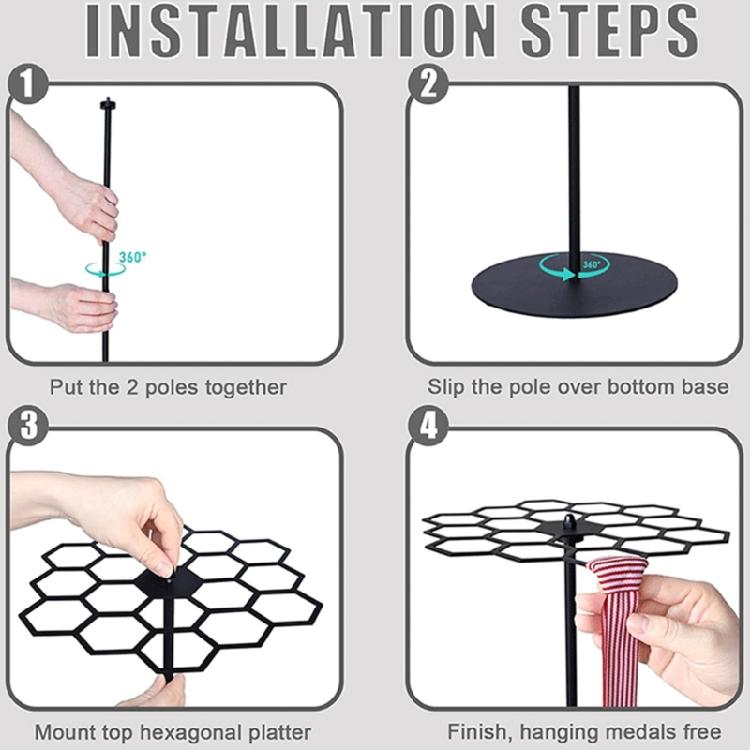 INSTALLATION STEPS

1

360°

Put the 2 poles together

2

360°

Slip the pole over bottom base

3

Mount top hexagonal platter

4

Finish, hanging medals free