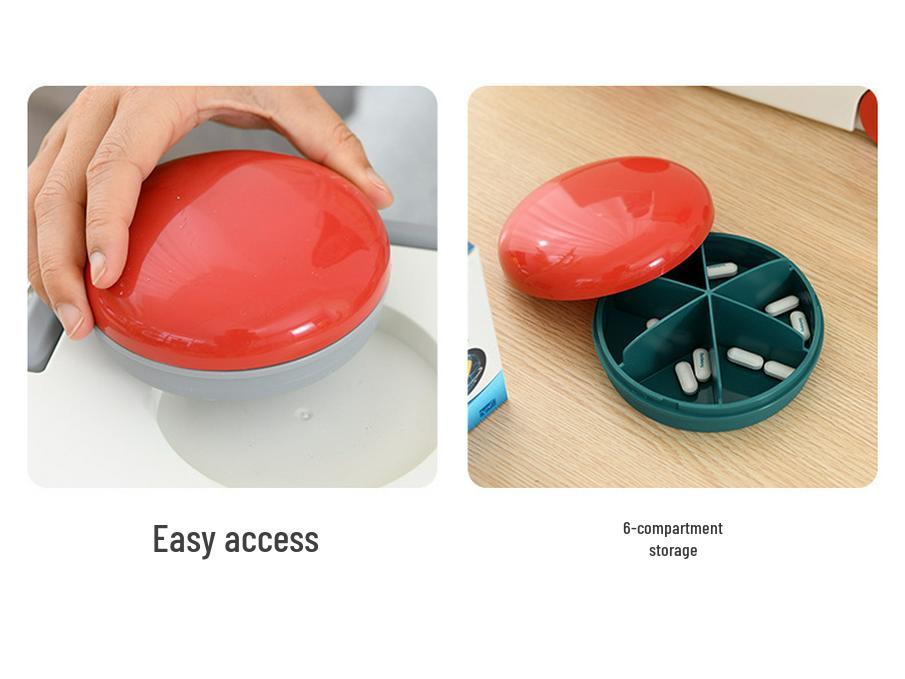 Easy access

6-compartment storage