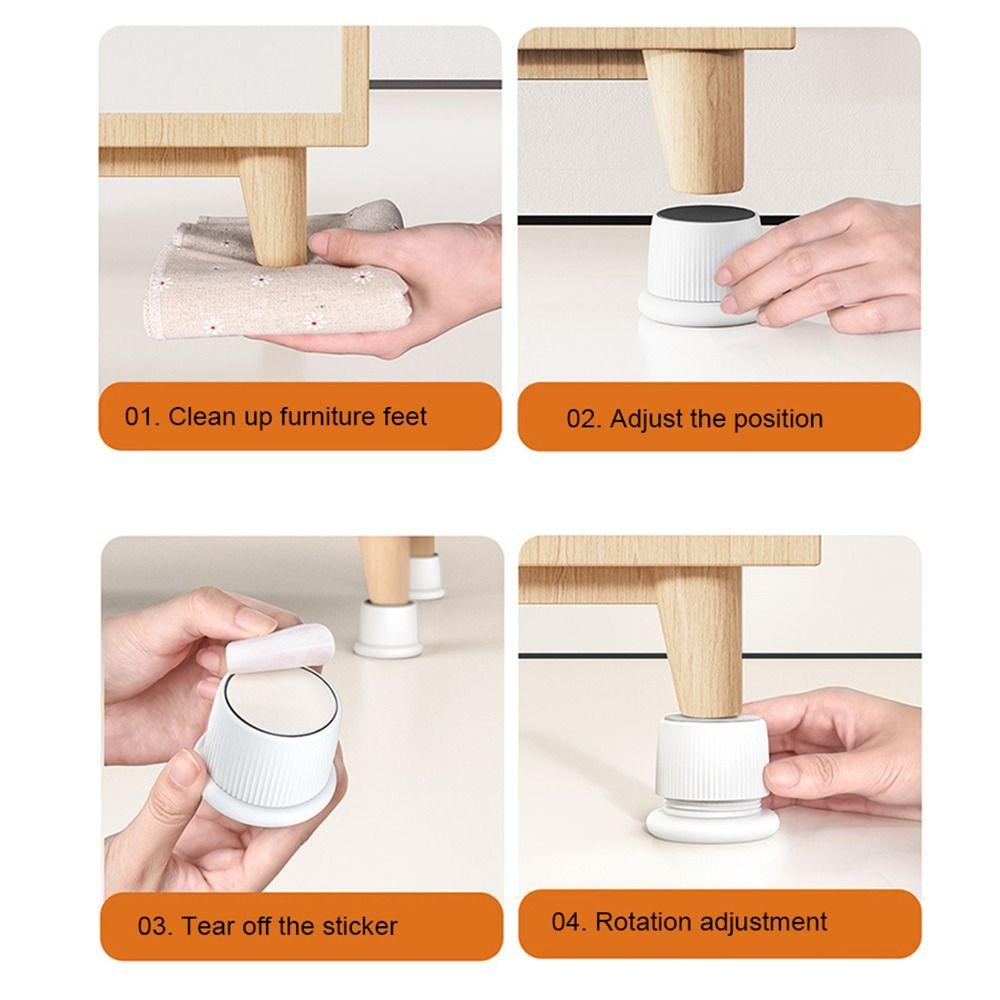 01. Clean up furniture feet

02. Adjust the position

03. Tear off the sticker

04. Rotation adjustment