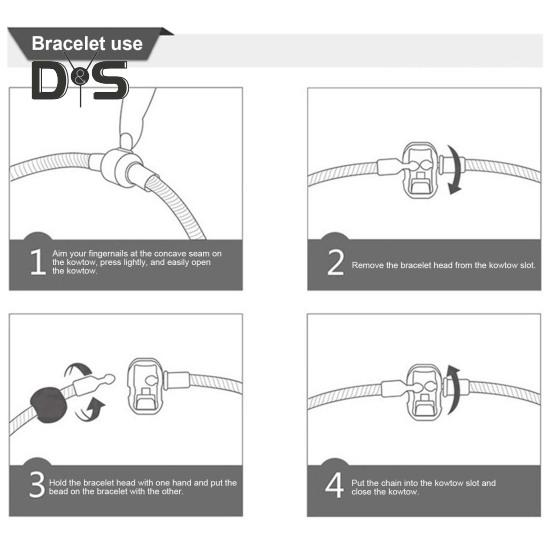 Bracelet use

D&S

1 Aim your fingernails at the concave seam on the kowtow, press lightly, and easily open the kowtow.

2 Remove the bracelet head from the kowtow slot.

3 Hold the bracelet head with one hand and put the bead on the bracelet with the other.

4 Put the chain into the kowtow slot and close the kowtow.