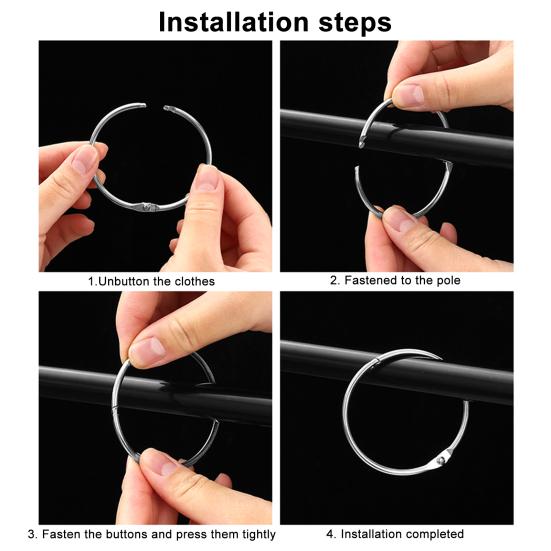 Installation steps

1.Unbutton the clothes

2. Fastened to the pole

3. Fasten the buttons and press them tightly

4. Installation completed