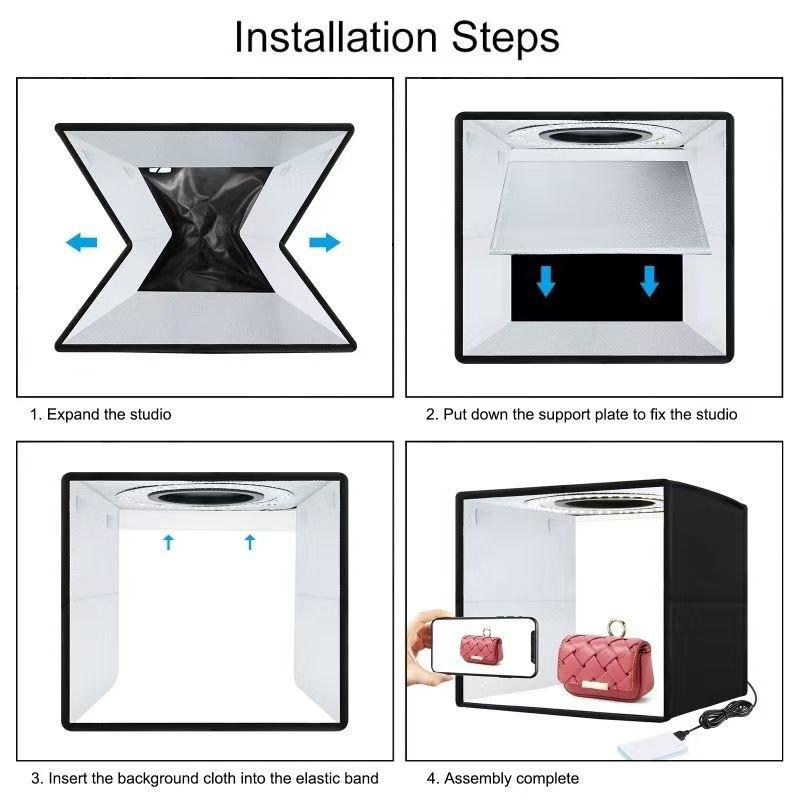 Installation Steps

1. Expand the studio

2. Put down the support plate to fix the studio

3. Insert the background cloth into the elastic band

4. Assembly complete