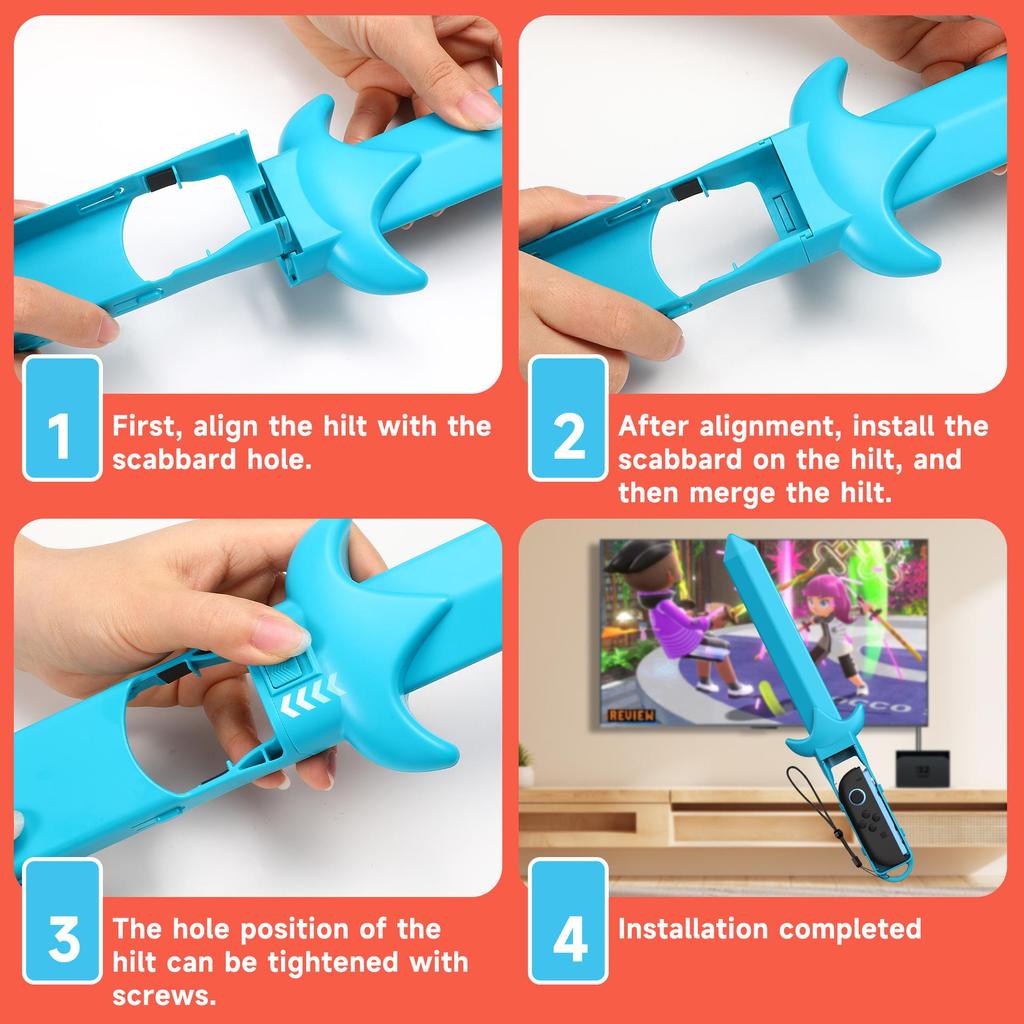 1

First, align the hilt with the scabbard hole.

2

After alignment, install the scabbard on the hilt, and then merge the hilt.

3

The hole position of the hilt can be tightened with screws.

REVIEW

4

Installation completed