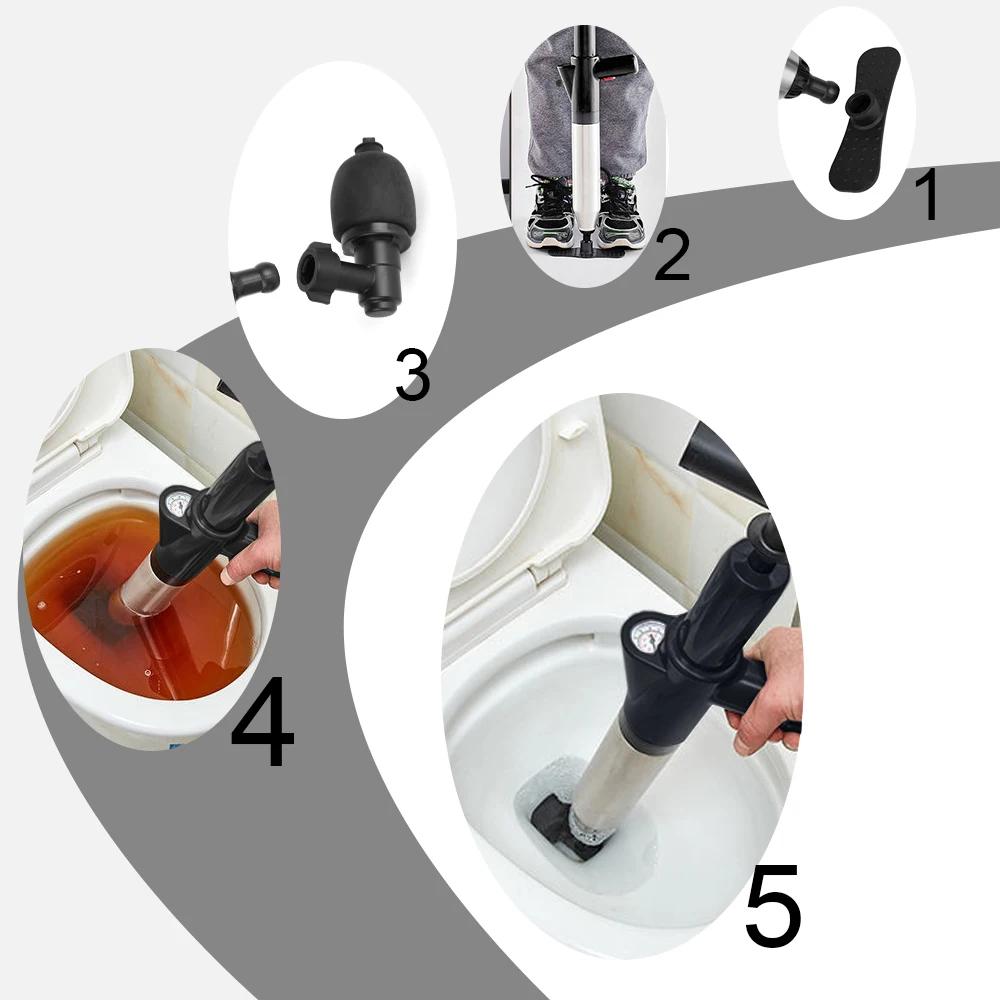 1

2

3

4

5