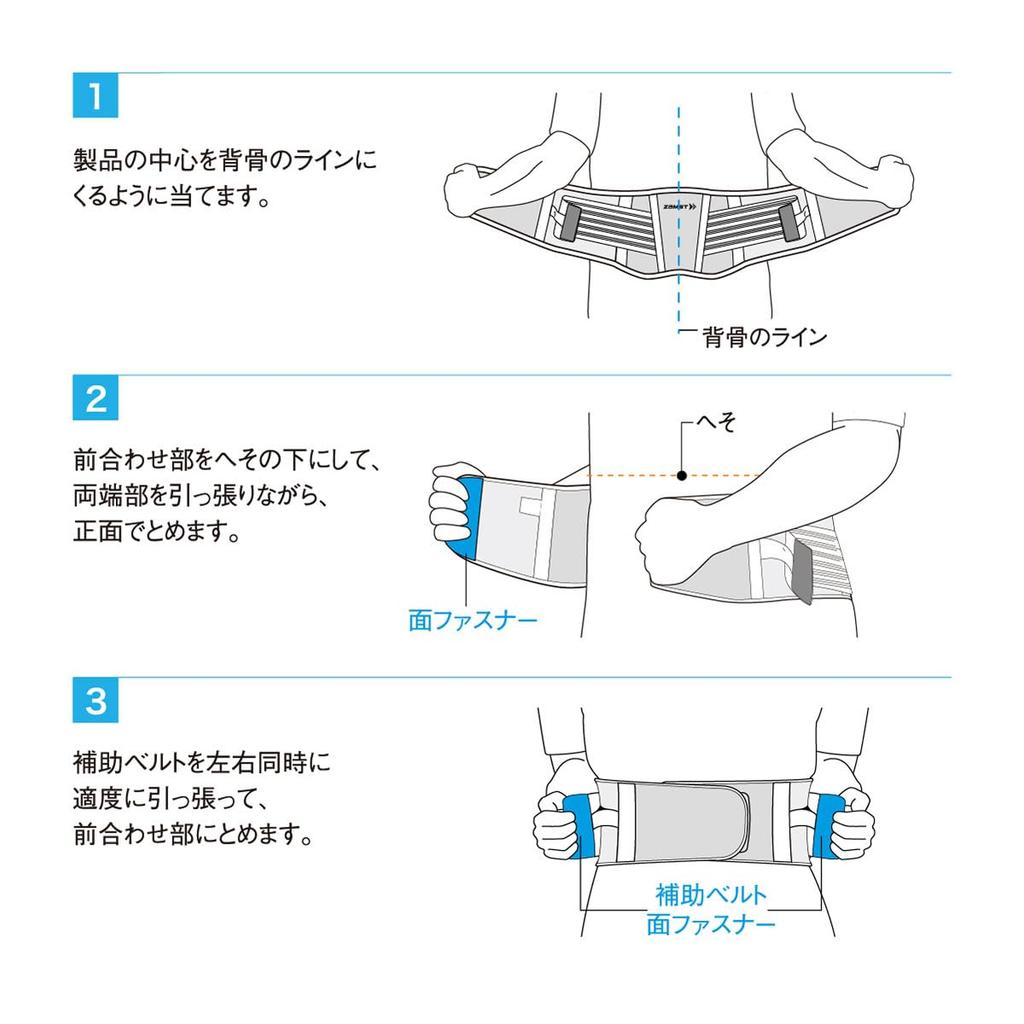 1

製品の中心を背骨のラインにくるように当てます。

ZAMST

背骨のライン

2

前合わせ部をへその下にして、両端部を引っ張りながら、正面でとめます。

へそ

面ファスナー

3

補助ベルトを左右同時に適度に引っ張って、前合わせ部にとめます。

補助ベルト
面ファスナー