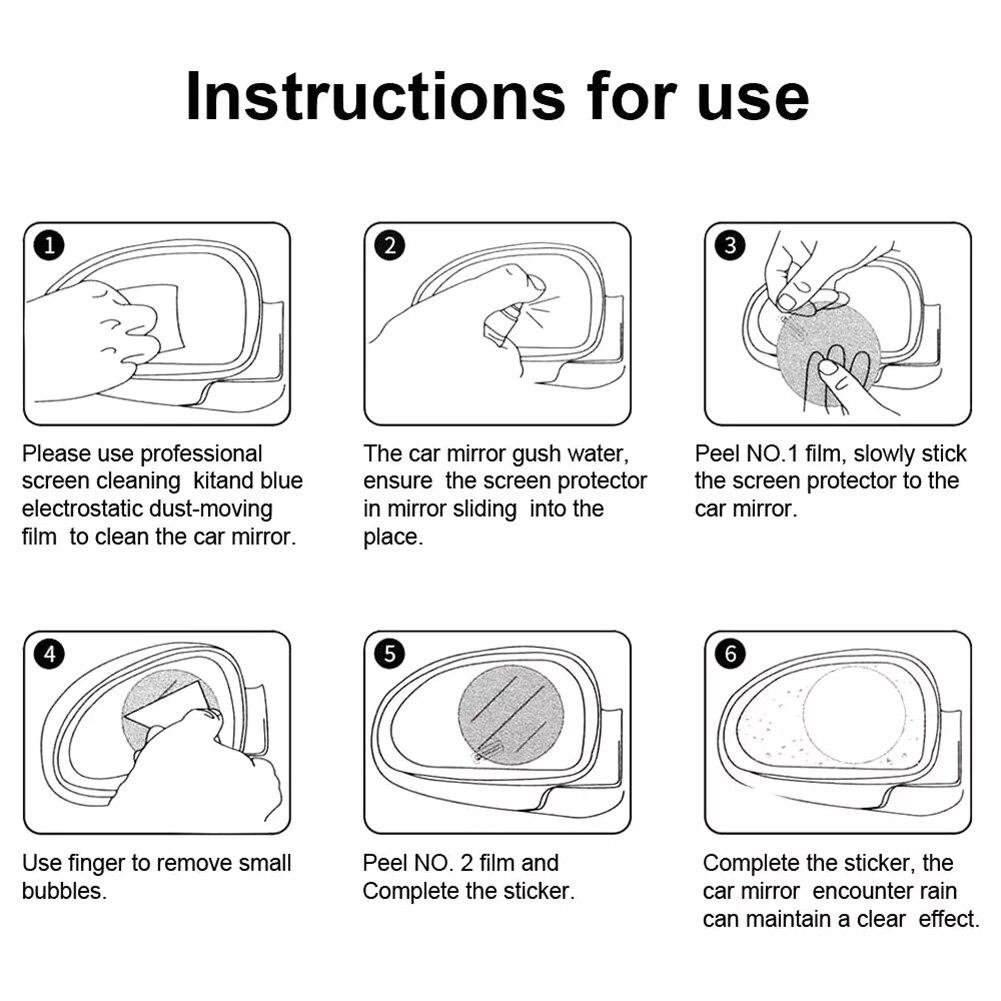 Instructions for use

1

Please use professional screen cleaning kitand blue electrostatic dust-moving film to clean the car mirror.

2

The car mirror gush water, ensure the screen protector in mirror sliding into the place.

3

Peel NO.1 film, slowly stick the screen protector to the car mirror.

4

Use finger to remove small bubbles.

5

Peel NO. 2 film and Complete the sticker.

6

Complete the sticker, the car mirror encounter rain can maintain a clear effect.