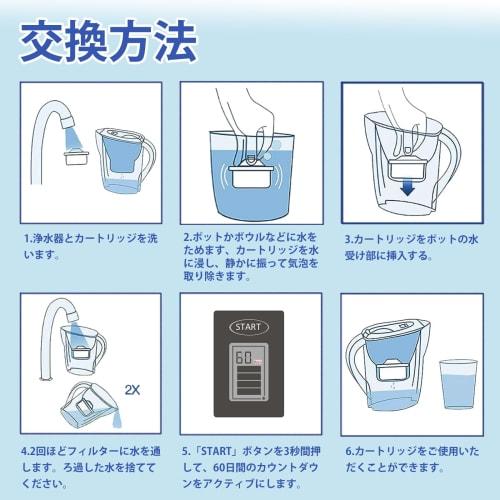 交換方法

1.浄水器とカートリッジを洗います。

2.ポットかボウルなどに水をためます、カートリッジを水に浸し、静かに振って気泡を取り除きます。

3.カートリッジをポットの水受け部に挿入する。

2X

4.2回ほどフィルターに水を通します。ろ過した水を捨ててください。

START

60

5.「START」ボタンを3秒間押して、60日間のカウントダウンをアクティブにします。

6.カートリッジをご使用いただくことができます。