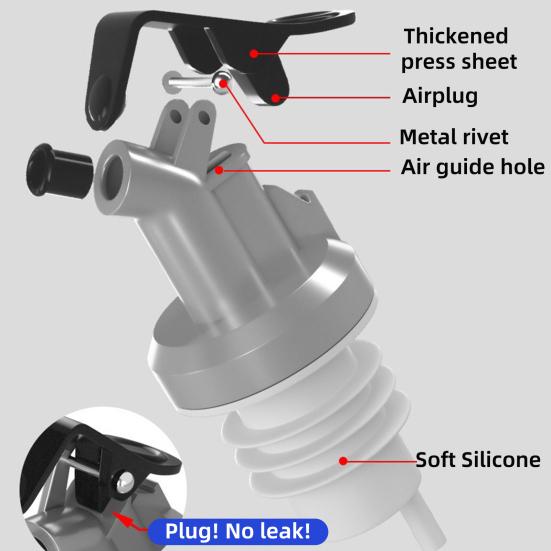 Thickened press sheet
Airplug
Metal rivet
Air guide hole
Soft Silicone
Plug! No leak!