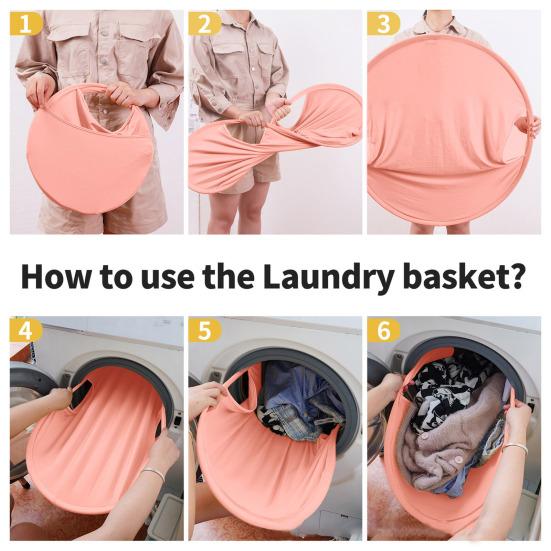 1

2

3

How to use the Laundry basket?

4

5

6