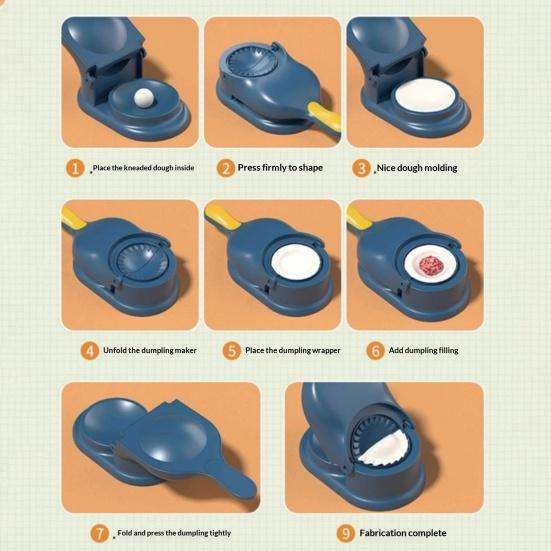 1 Place the kneaded dough inside

2 Press firmly to shape

3 Nice dough molding

4 Unfold the dumpling maker

5 Place the dumpling wrapper

6 Add dumpling filling

7 Fold and press the dumpling tightly

9 Fabrication complete