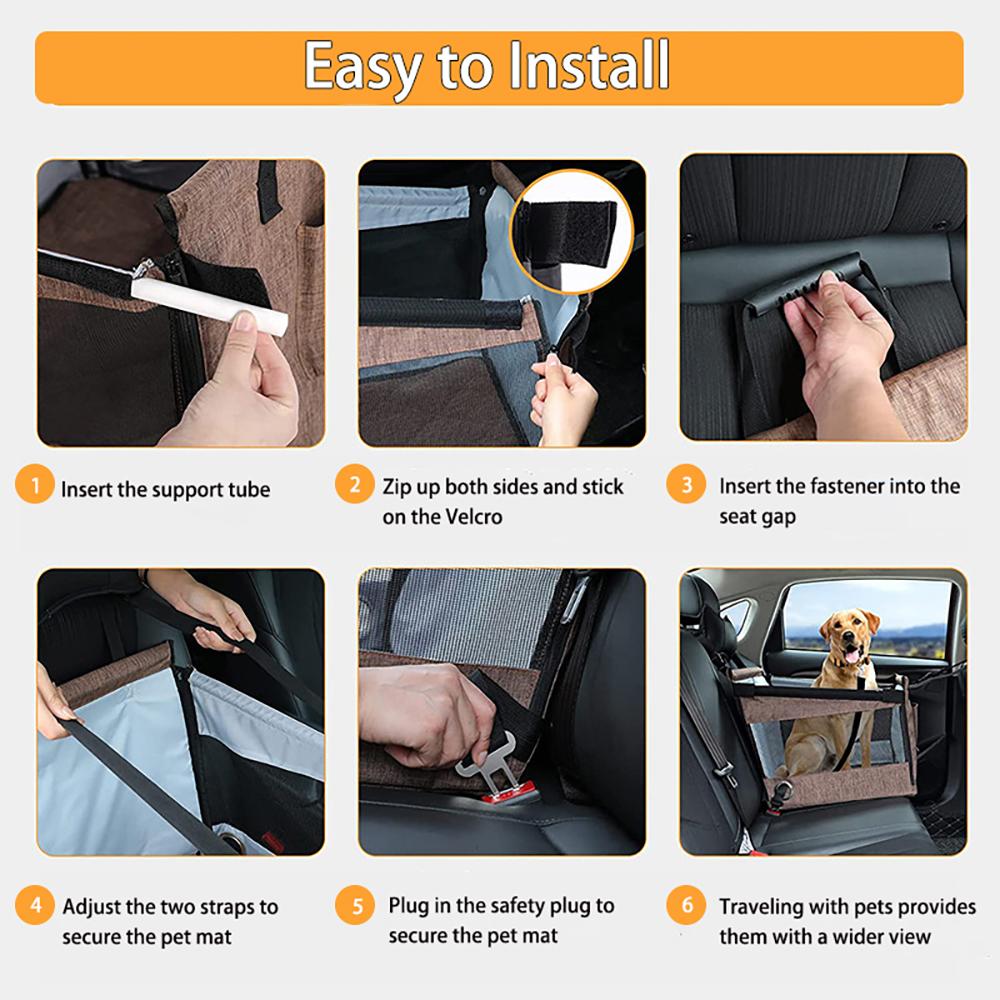 Easy to Install

1 Insert the support tube

2 Zip up both sides and stick on the Velcro

3 Insert the fastener into the seat gap

4 Adjust the two straps to secure the pet mat

5 Plug in the safety plug to secure the pet mat

6 Traveling with pets provides them with a wider view